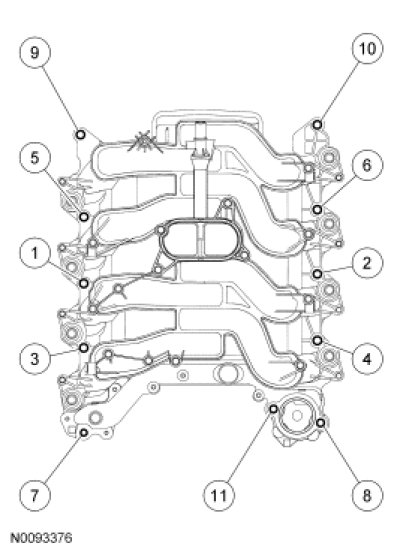 9
10
5
6
1
2
3
4
7
11
8
N0093376