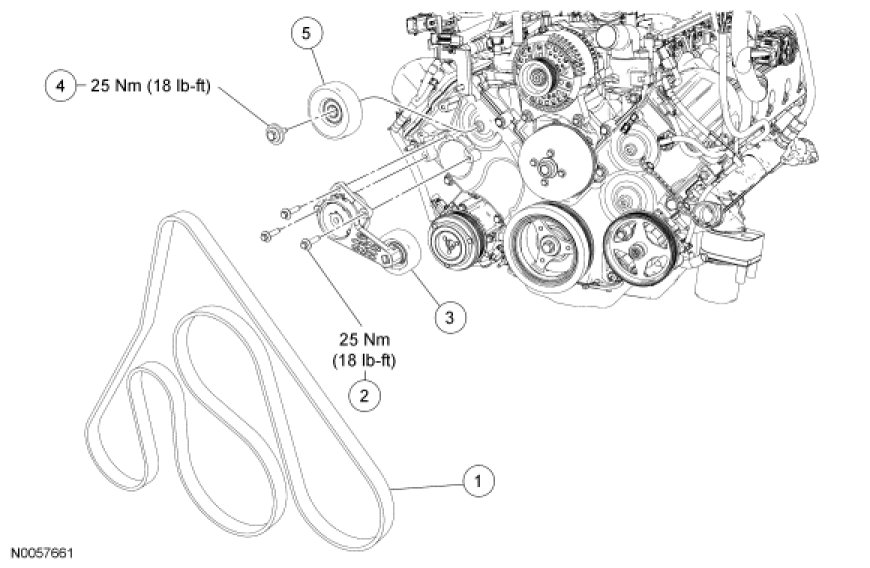 5

4 25 Nm (18 lb-ft)

3

25 Nm
(18 lb-ft)

2

1

N0057661