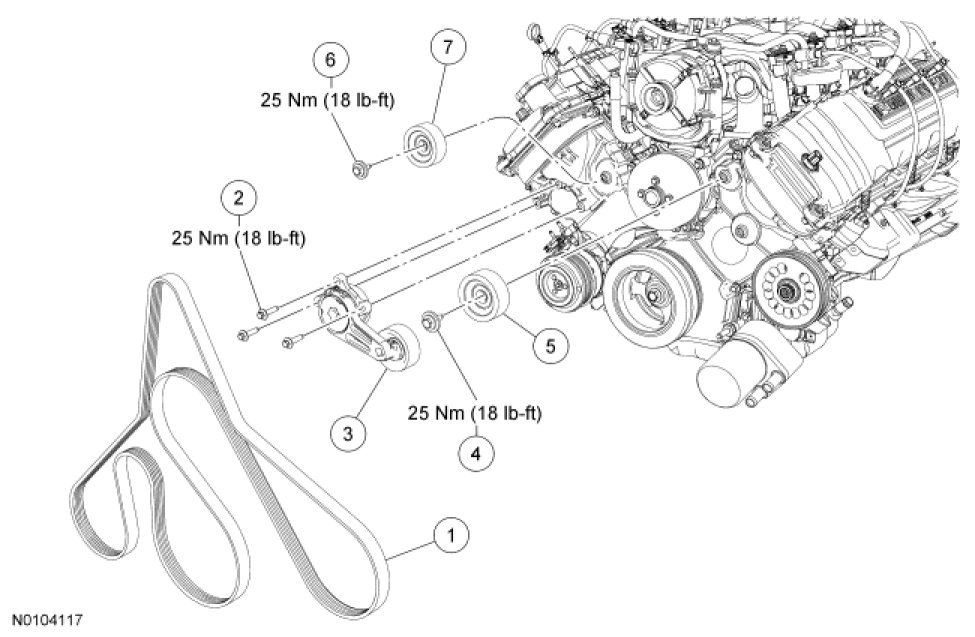 6
25 Nm (18 lb-ft)

7

2
25 Nm (18 lb-ft)

5

3

25 Nm (18 lb-ft)
4

1

N0104117