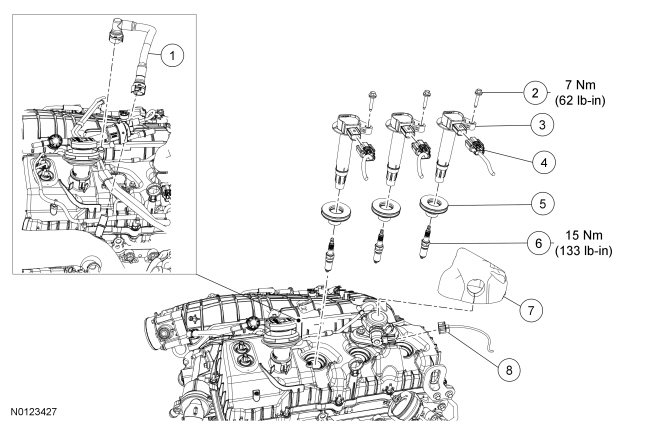 1

2 7 Nm (62 lb-in)

3

4

5

6 15 Nm (133 lb-in)

7

8

N0123427