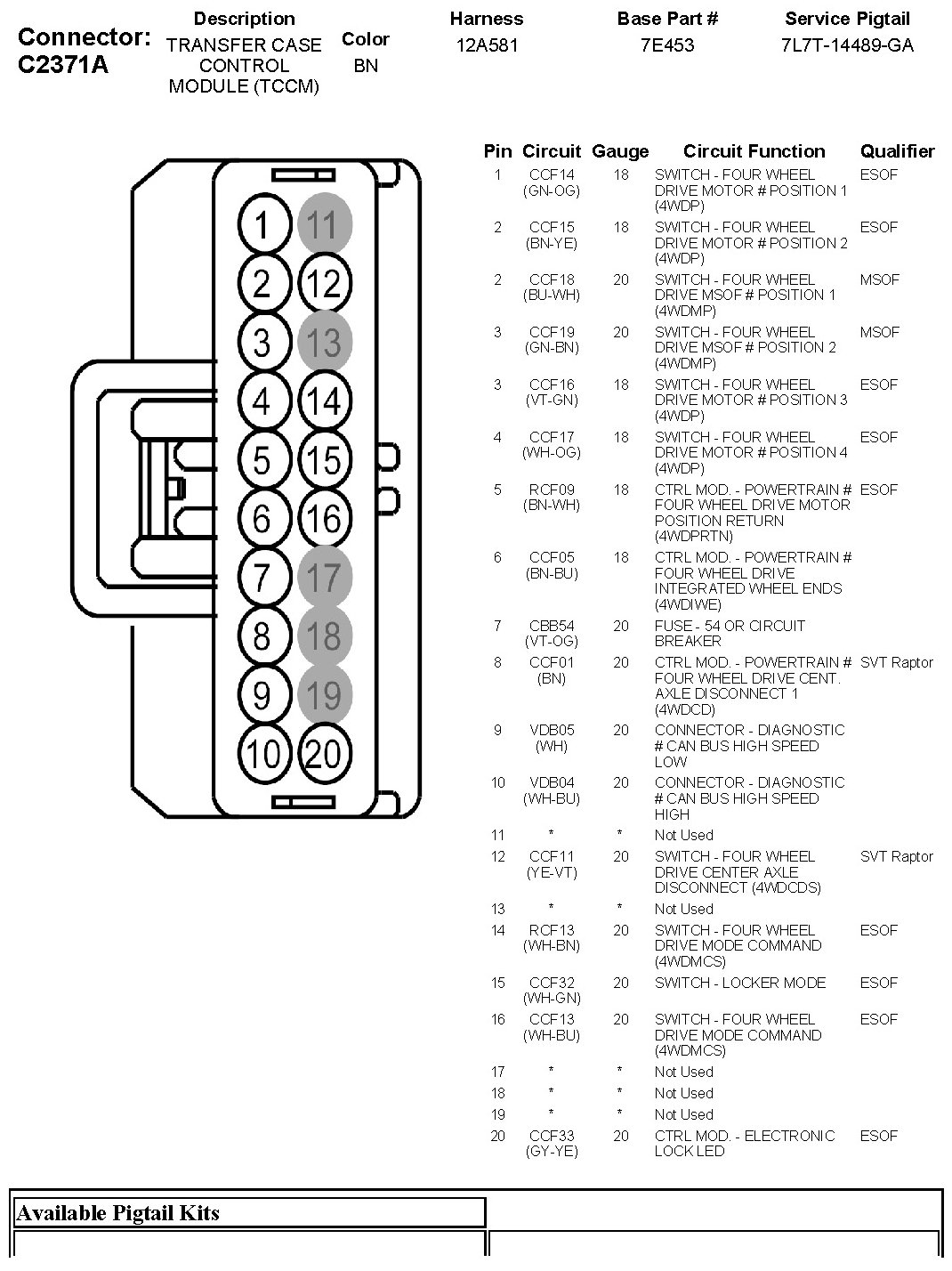 Connector: C2371A

| Description | Color | Harness | Base Part # | Service Pigtail |
|---|---|---|---|---|
| TRANSFER CASE CONTROL MODULE (TCCM) | BN | 12A581 | 7E453 | 7L7T-14489-GA |

1 11
2 12
3 13
4 14
5 15
6 16
7 17
8 18
9 19
10 20

| Pin | Circuit | Gauge | Circuit Function | Qualifier |
|---|---|---|---|---|
| 1 | CCF14 (GN-OG) | 18 | SWITCH - FOUR WHEEL DRIVE MOTOR # POSITION 1 (4WDP) | ESOF |
| 2 | CCF15 (BN-YE) | 18 | SWITCH - FOUR WHEEL DRIVE MOTOR # POSITION 2 (4WDP) | ESOF |
| 2 | CCF18 (BU-WH) | 20 | SWITCH - FOUR WHEEL DRIVE MSOF # POSITION 1 (4WDMP) | MSOF |
| 3 | CCF19 (GN-BN) | 20 | SWITCH - FOUR WHEEL DRIVE MSOF # POSITION 2 (4WDMP) | MSOF |
| 3 | CCF16 (VT-GN) | 18 | SWITCH - FOUR WHEEL DRIVE MOTOR # POSITION 3 (4WDP) | ESOF |
| 4 | CCF17 (WH-OG) | 18 | SWITCH - FOUR WHEEL DRIVE MOTOR # POSITION 4 (4WDP) | ESOF |
| 5 | RCF09 (BN-WH) | 18 | CTRL MOD. - POWERTRAIN # FOUR WHEEL DRIVE MOTOR POSITION RETURN (4WDPRTN) | ESOF |
| 6 | CCF05 (BN-BU) | 18 | CTRL MOD. - POWERTRAIN # FOUR WHEEL DRIVE INTEGRATED WHEEL ENDS (4WDIWE) | |
| 7 | CBB54 (VT-OG) | 20 | FUSE - 54 OR CIRCUIT BREAKER | |
| 8 | CCF01 (BN) | 20 | CTRL MOD. - POWERTRAIN # FOUR WHEEL DRIVE CENT. AXLE DISCONNECT 1 (4WDCD) | SVT Raptor |
| 9 | VDB05 (WH) | 20 | CONNECTOR - DIAGNOSTIC # CAN BUS HIGH SPEED LOW | |
| 10 | VDB04 (WH-BU) | 20 | CONNECTOR - DIAGNOSTIC # CAN BUS HIGH SPEED HIGH | |
| 11 | * | * | Not Used | |
| 12 | CCF11 (YE-VT) | 20 | SWITCH - FOUR WHEEL DRIVE CENTER AXLE DISCONNECT (4WDCDS) | SVT Raptor |
| 13 | * | * | Not Used | |
| 14 | RCF13 (WH-BN) | 20 | SWITCH - FOUR WHEEL DRIVE MODE COMMAND (4WDMCS) | ESOF |
| 15 | CCF32 (WH-GN) | 20 | SWITCH - LOCKER MODE | ESOF |
| 16 | CCF13 (WH-BU) | 20 | SWITCH - FOUR WHEEL DRIVE MODE COMMAND (4WDMCS) | ESOF |
| 17 | * | * | Not Used | |
| 18 | * | * | Not Used | |
| 19 | * | * | Not Used | |
| 20 | CCF33 (GY-YE) | 20 | CTRL MOD. - ELECTRONIC LOCK LED | ESOF |

Available Pigtail Kits