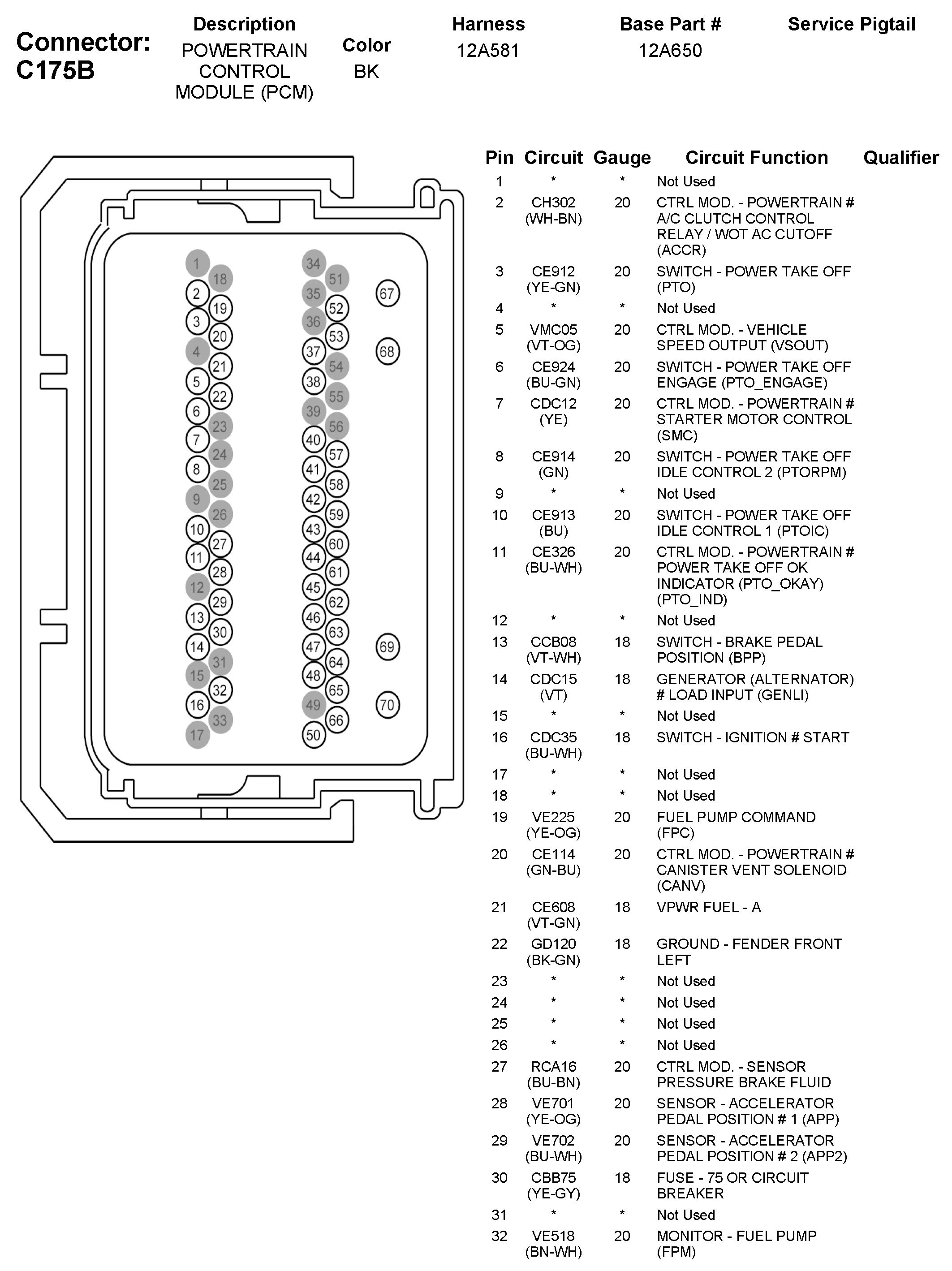 Connector: C175B

| Description | Color | Harness | Base Part # | Service Pigtail |
|---|---|---|---|---|
| POWERTRAIN CONTROL MODULE (PCM) | BK | 12A581 | 12A650 | |

1 18 2 19 3 20 4 21 5 22 6 23 7 24 8 25 9 26 10 27 11 28 12 29 13 30 14 31 15 32 16 33 17

34 51 35 52 36 53 37 54 38 55 39 56 40 57 41 58 42 59 43 60 44 61 45 62 46 63 47 64 48 65 49 66 50

67 68 69 70

| Pin | Circuit | Gauge | Circuit Function | Qualifier |
|---|---|---|---|---|
| 1 | * | * | Not Used | |
| 2 | CH302 (WH-BN) | 20 | CTRL MOD. - POWERTRAIN # A/C CLUTCH CONTROL RELAY / WOT AC CUTOFF (ACCR) | |
| 3 | CE912 (YE-GN) | 20 | SWITCH - POWER TAKE OFF (PTO) | |
| 4 | * | * | Not Used | |
| 5 | VMC05 (VT-OG) | 20 | CTRL MOD. - VEHICLE SPEED OUTPUT (VSOUT) | |
| 6 | CE924 (BU-GN) | 20 | SWITCH - POWER TAKE OFF ENGAGE (PTO_ENGAGE) | |
| 7 | CDC12 (YE) | 20 | CTRL MOD. - POWERTRAIN # STARTER MOTOR CONTROL (SMC) | |
| 8 | CE914 (GN) | 20 | SWITCH - POWER TAKE OFF IDLE CONTROL 2 (PTORPM) | |
| 9 | * | * | Not Used | |
| 10 | CE913 (BU) | 20 | SWITCH - POWER TAKE OFF IDLE CONTROL 1 (PTOIC) | |
| 11 | CE326 (BU-WH) | 20 | CTRL MOD. - POWERTRAIN # POWER TAKE OFF OK INDICATOR (PTO_OKAY) (PTO_IND) | |
| 12 | * | * | Not Used | |
| 13 | CCB08 (VT-WH) | 18 | SWITCH - BRAKE PEDAL POSITION (BPP) | |
| 14 | CDC15 (VT) | 18 | GENERATOR (ALTERNATOR) # LOAD INPUT (GENLI) | |
| 15 | * | * | Not Used | |
| 16 | CDC35 (BU-WH) | 18 | SWITCH - IGNITION # START | |
| 17 | * | * | Not Used | |
| 18 | * | * | Not Used | |
| 19 | VE225 (YE-OG) | 20 | FUEL PUMP COMMAND (FPC) | |
| 20 | CE114 (GN-BU) | 20 | CTRL MOD. - POWERTRAIN # CANISTER VENT SOLENOID (CANV) | |
| 21 | CE608 (VT-GN) | 18 | VPWR FUEL - A | |
| 22 | GD120 (BK-GN) | 18 | GROUND - FENDER FRONT LEFT | |
| 23 | * | * | Not Used | |
| 24 | * | * | Not Used | |
| 25 | * | * | Not Used | |
| 26 | * | * | Not Used | |
| 27 | RCA16 (BU-BN) | 20 | CTRL MOD. - SENSOR PRESSURE BRAKE FLUID | |
| 28 | VE701 (YE-OG) | 20 | SENSOR - ACCELERATOR PEDAL POSITION # 1 (APP) | |
| 29 | VE702 (BU-WH) | 20 | SENSOR - ACCELERATOR PEDAL POSITION # 2 (APP2) | |
| 30 | CBB75 (YE-GY) | 18 | FUSE - 75 OR CIRCUIT BREAKER | |
| 31 | * | * | Not Used | |
| 32 | VE518 (BN-WH) | 20 | MONITOR - FUEL PUMP (FPM) | |