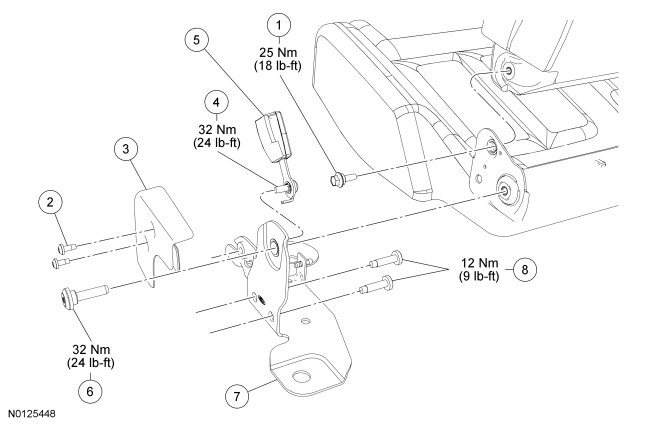 5

1
25 Nm
(18 lb-ft)

4
32 Nm
(24 lb-ft)

3

2

12 Nm
(9 lb-ft)
8

32 Nm
(24 lb-ft)
6

7

N0125448