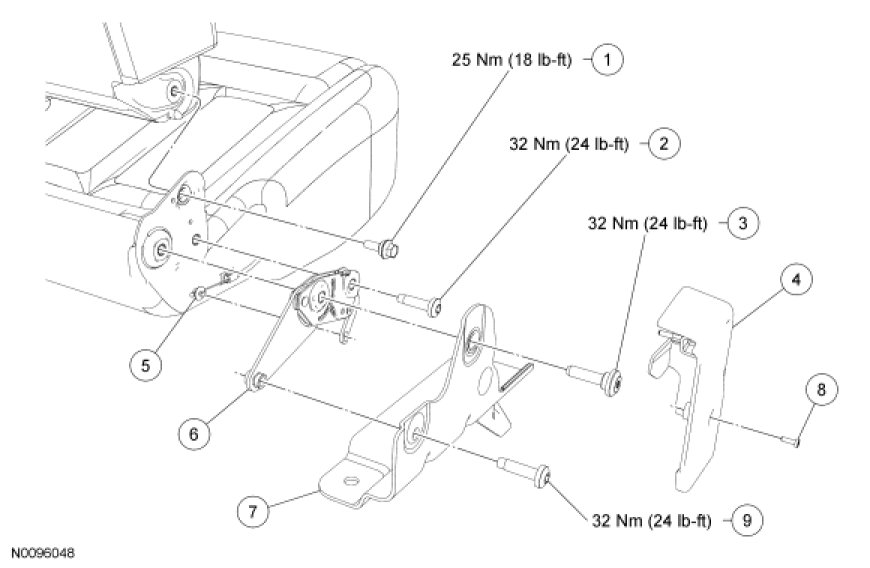 25 Nm (18 lb-ft) 1

32 Nm (24 lb-ft) 2

32 Nm (24 lb-ft) 3

4

5

6

7

8

32 Nm (24 lb-ft) 9

N0096048