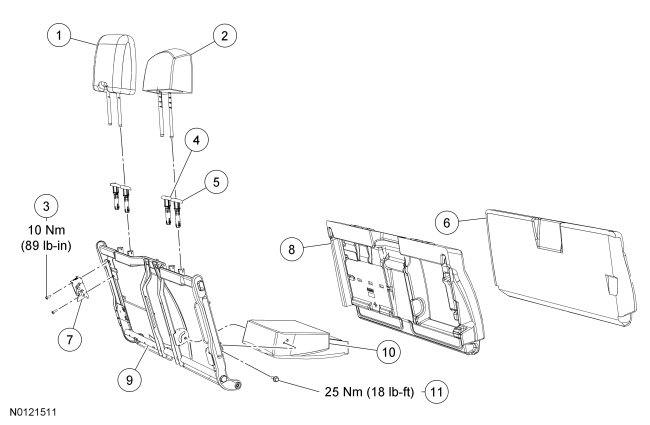 1
2
4
5
3
10 Nm
(89 lb-in)
6
8
7
10
9
25 Nm (18 lb-ft)
11
N0121511