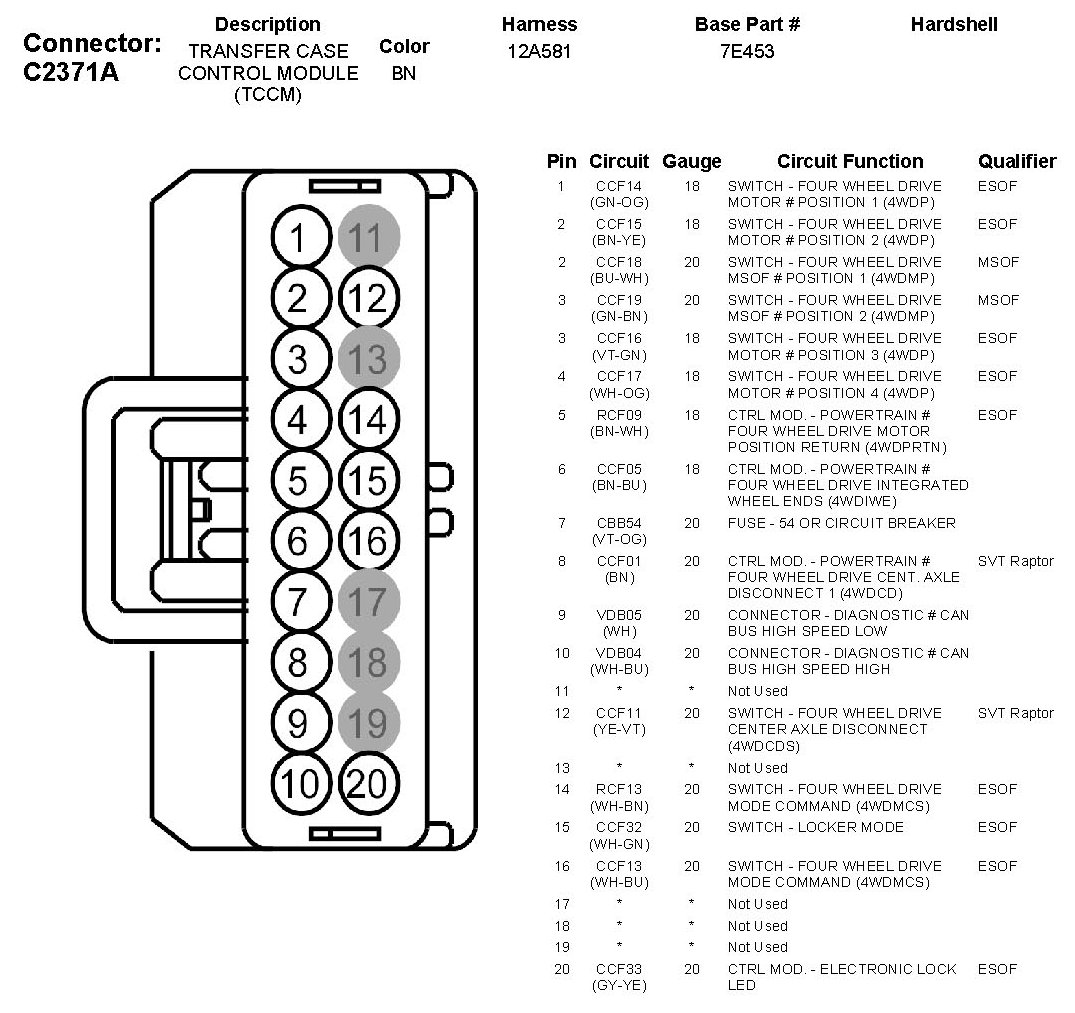 Connector: C2371A

| Description | Color | Harness | Base Part # | Hardshell |
|---|---|---|---|---|
| TRANSFER CASE CONTROL MODULE (TCCM) | BN | 12A581 | 7E453 | |

1 11
2 12
3 13
4 14
5 15
6 16
7 17
8 18
9 19
10 20

| Pin | Circuit | Gauge | Circuit Function | Qualifier |
|---|---|---|---|---|
| 1 | CCF14 (GN-OG) | 18 | SWITCH - FOUR WHEEL DRIVE MOTOR # POSITION 1 (4WDP) | ESOF |
| 2 | CCF15 (BN-YE) | 18 | SWITCH - FOUR WHEEL DRIVE MOTOR # POSITION 2 (4WDP) | ESOF |
| 2 | CCF18 (BU-WH) | 20 | SWITCH - FOUR WHEEL DRIVE MSOF # POSITION 1 (4WDMP) | MSOF |
| 3 | CCF19 (GN-BN) | 20 | SWITCH - FOUR WHEEL DRIVE MSOF # POSITION 2 (4WDMP) | MSOF |
| 3 | CCF16 (VT-GN) | 18 | SWITCH - FOUR WHEEL DRIVE MOTOR # POSITION 3 (4WDP) | ESOF |
| 4 | CCF17 (WH-OG) | 18 | SWITCH - FOUR WHEEL DRIVE MOTOR # POSITION 4 (4WDP) | ESOF |
| 5 | RCF09 (BN-WH) | 18 | CTRL MOD. - POWERTRAIN # FOUR WHEEL DRIVE MOTOR POSITION RETURN (4WDPRTN) | ESOF |
| 6 | CCF05 (BN-BU) | 18 | CTRL MOD. - POWERTRAIN # FOUR WHEEL DRIVE INTEGRATED WHEEL ENDS (4WDIWE) | |
| 7 | CBB54 (VT-OG) | 20 | FUSE - 54 OR CIRCUIT BREAKER | |
| 8 | CCF01 (BN) | 20 | CTRL MOD. - POWERTRAIN # FOUR WHEEL DRIVE CENT. AXLE DISCONNECT 1 (4WDCD) | SVT Raptor |
| 9 | VDB05 (WH) | 20 | CONNECTOR - DIAGNOSTIC # CAN BUS HIGH SPEED LOW | |
| 10 | VDB04 (WH-BU) | 20 | CONNECTOR - DIAGNOSTIC # CAN BUS HIGH SPEED HIGH | |
| 11 | * | * | Not Used | |
| 12 | CCF11 (YE-VT) | 20 | SWITCH - FOUR WHEEL DRIVE CENTER AXLE DISCONNECT (4WDCDS) | SVT Raptor |
| 13 | * | * | Not Used | |
| 14 | RCF13 (WH-BN) | 20 | SWITCH - FOUR WHEEL DRIVE MODE COMMAND (4WDMCS) | ESOF |
| 15 | CCF32 (WH-GN) | 20 | SWITCH - LOCKER MODE | ESOF |
| 16 | CCF13 (WH-BU) | 20 | SWITCH - FOUR WHEEL DRIVE MODE COMMAND (4WDMCS) | ESOF |
| 17 | * | * | Not Used | |
| 18 | * | * | Not Used | |
| 19 | * | * | Not Used | |
| 20 | CCF33 (GY-YE) | 20 | CTRL MOD. - ELECTRONIC LOCK LED | ESOF |