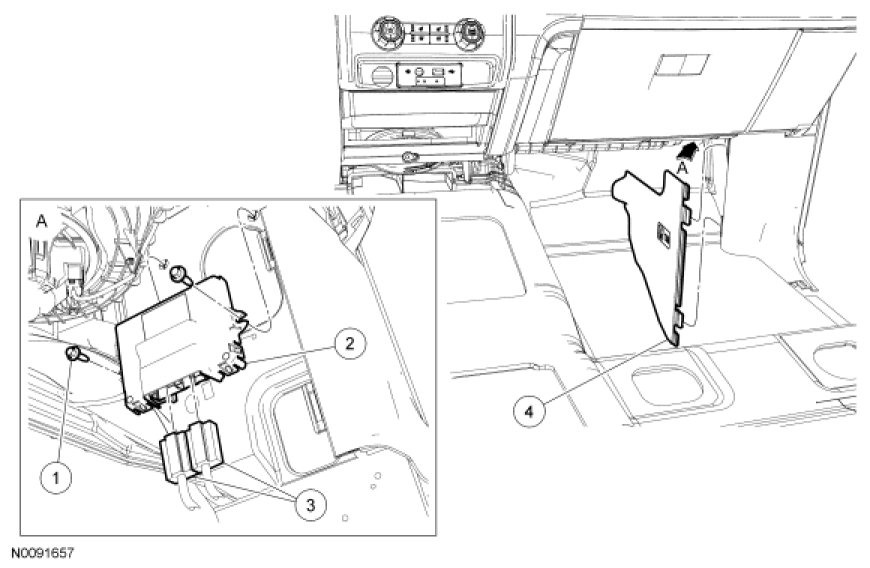 A

A

1

2

3

4

N0091657