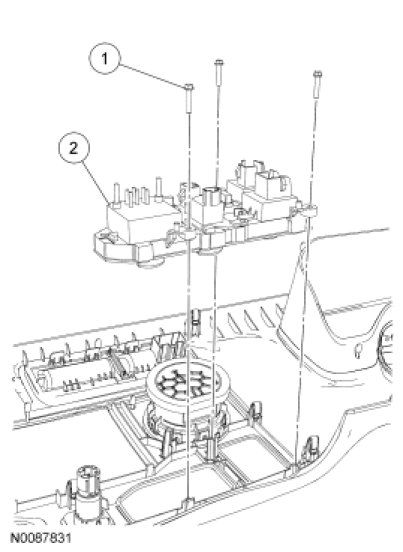 1
2
N0087831