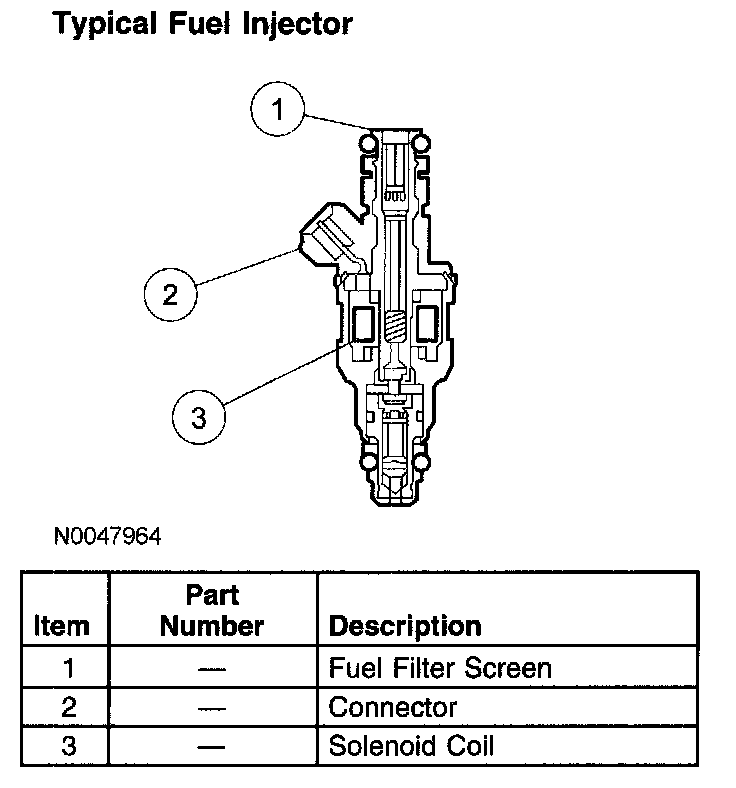 Typical Fuel Injector

1

2

3

N0047964

| Item | Part Number | Description |
|---|---|---|
| 1 | — | Fuel Filter Screen |
| 2 | — | Connector |
| 3 | — | Solenoid Coil |