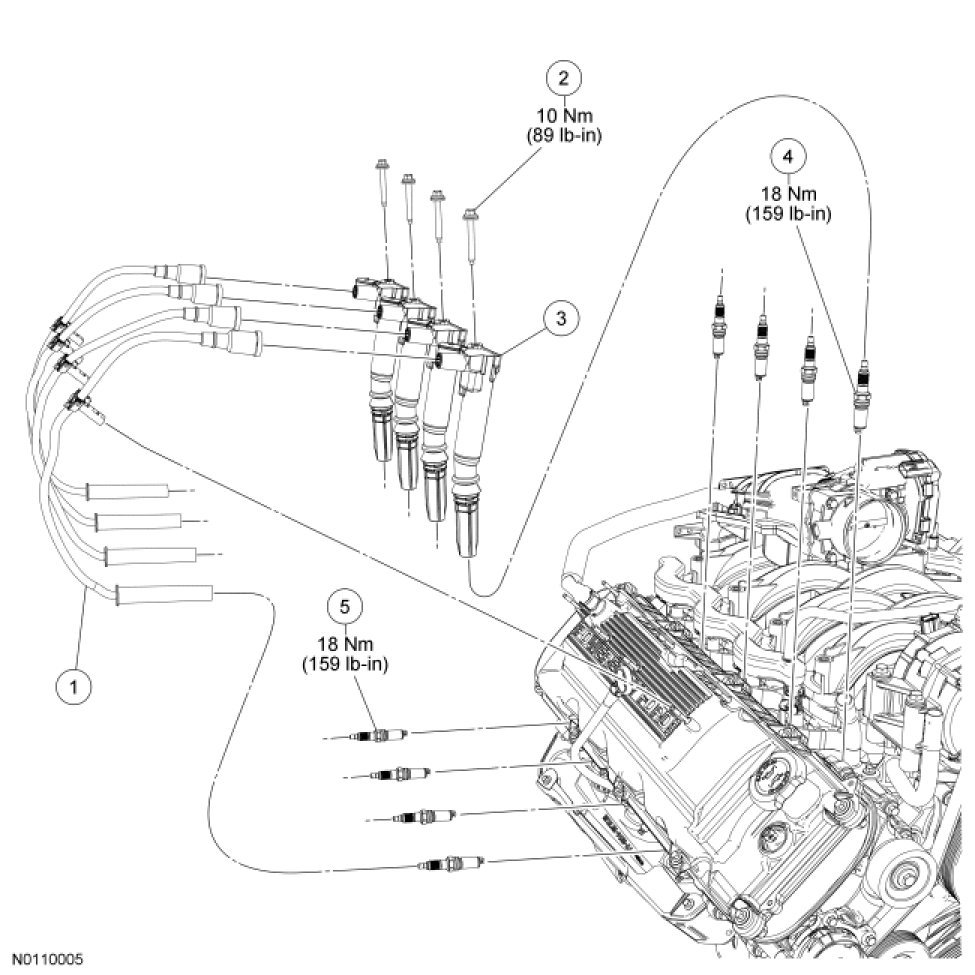 2
10 Nm
(89 lb-in)

4
18 Nm
(159 lb-in)

3

5
18 Nm
(159 lb-in)

1

N0110005