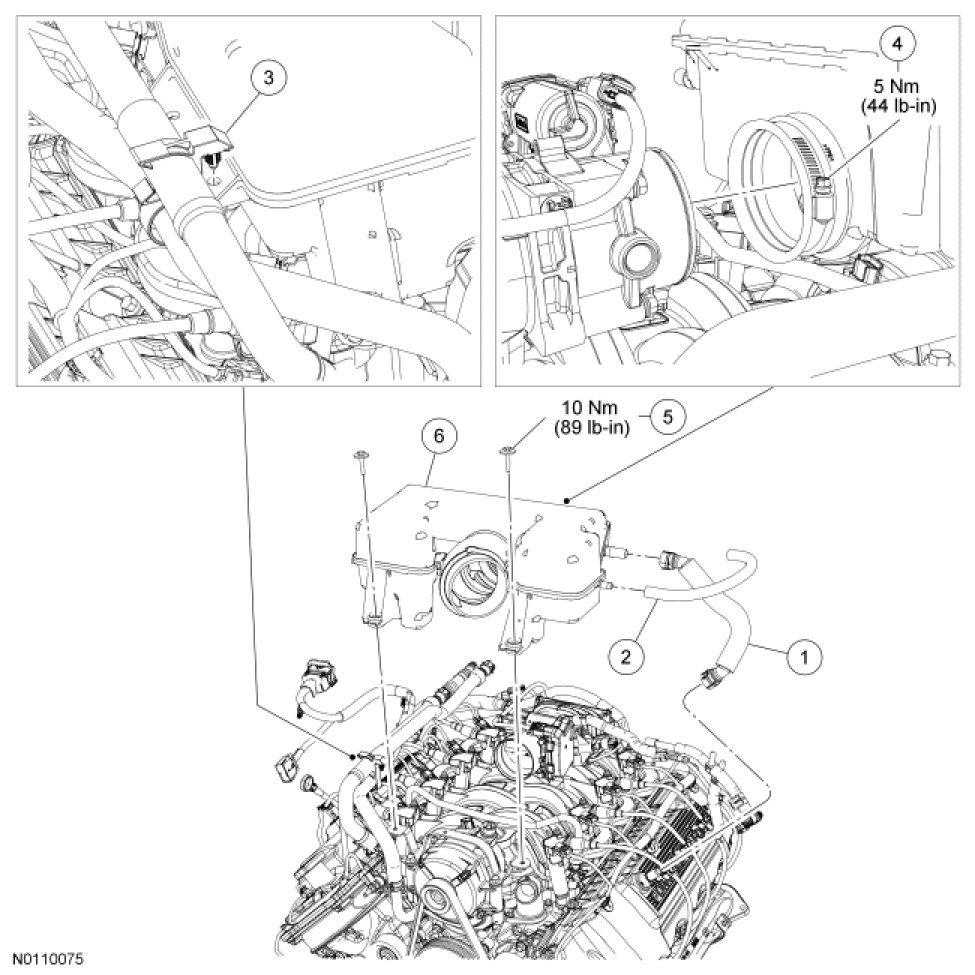 3

4
5 Nm
(44 lb-in)

10 Nm
(89 lb-in)
5

6

2

1

N0110075