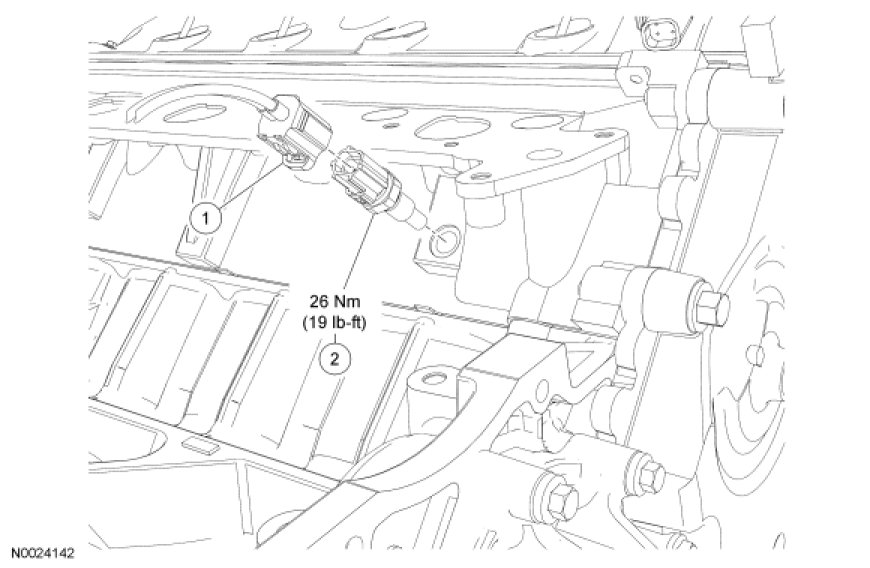 1

26 Nm
(19 lb-ft)

2

N0024142