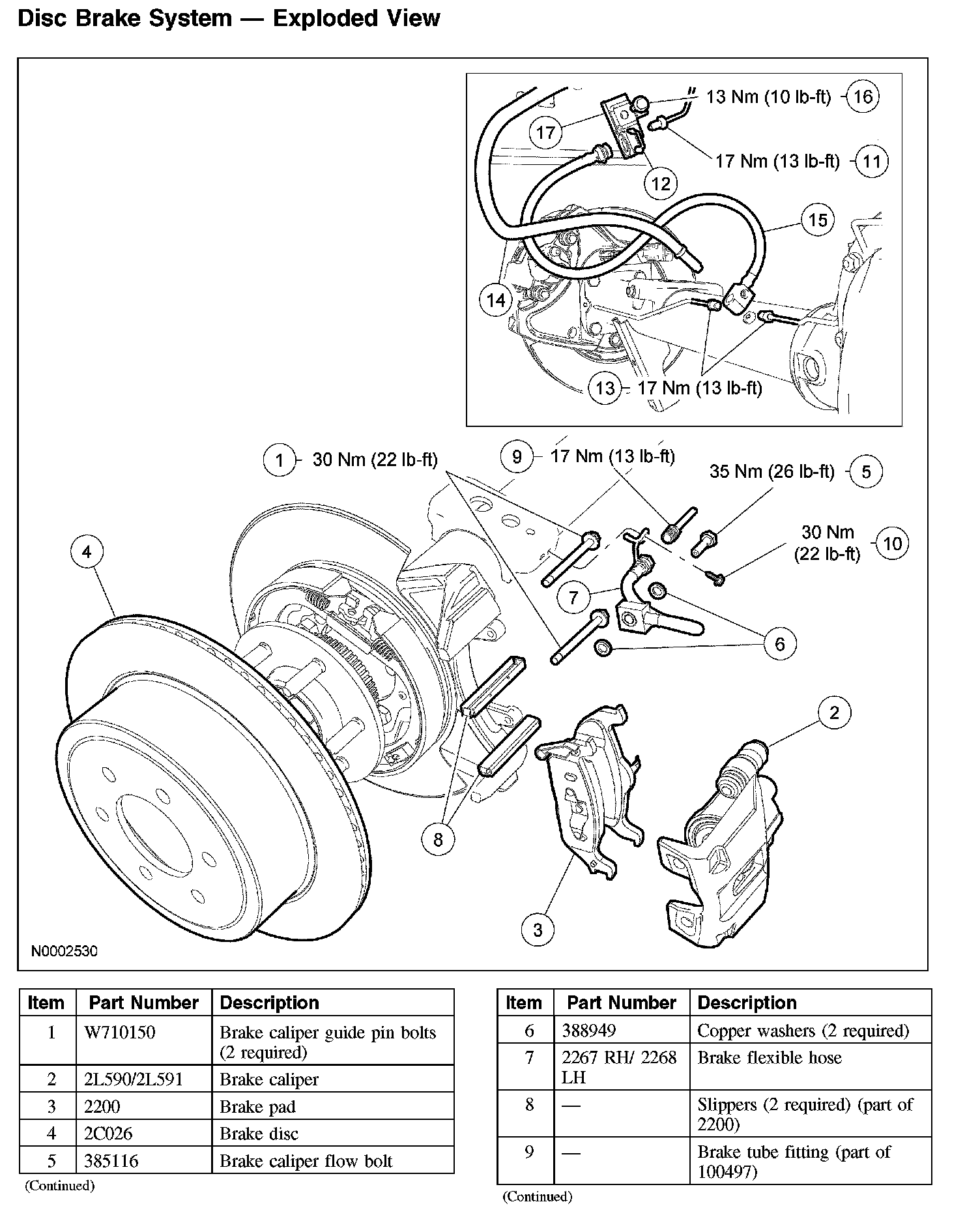 Disc Brake System — Exploded View

13 Nm (10 lb-ft) 16
17
17 Nm (13 lb-ft) 11
12
15
14
13 17 Nm (13 lb-ft)
1 30 Nm (22 lb-ft)
9 17 Nm (13 lb-ft)
35 Nm (26 lb-ft) 5
30 Nm (22 lb-ft) 10
4
7
6
2
8
3
N0002530

| Item | Part Number | Description |
|---|---|---|
| 1 | W710150 | Brake caliper guide pin bolts (2 required) |
| 2 | 2L590/2L591 | Brake caliper |
| 3 | 2200 | Brake pad |
| 4 | 2C026 | Brake disc |
| 5 | 385116 | Brake caliper flow bolt |

(Continued)

| Item | Part Number | Description |
|---|---|---|
| 6 | 388949 | Copper washers (2 required) |
| 7 | 2267 RH/ 2268 LH | Brake flexible hose |
| 8 | — | Slippers (2 required) (part of 2200) |
| 9 | — | Brake tube fitting (part of 100497) |

(Continued)