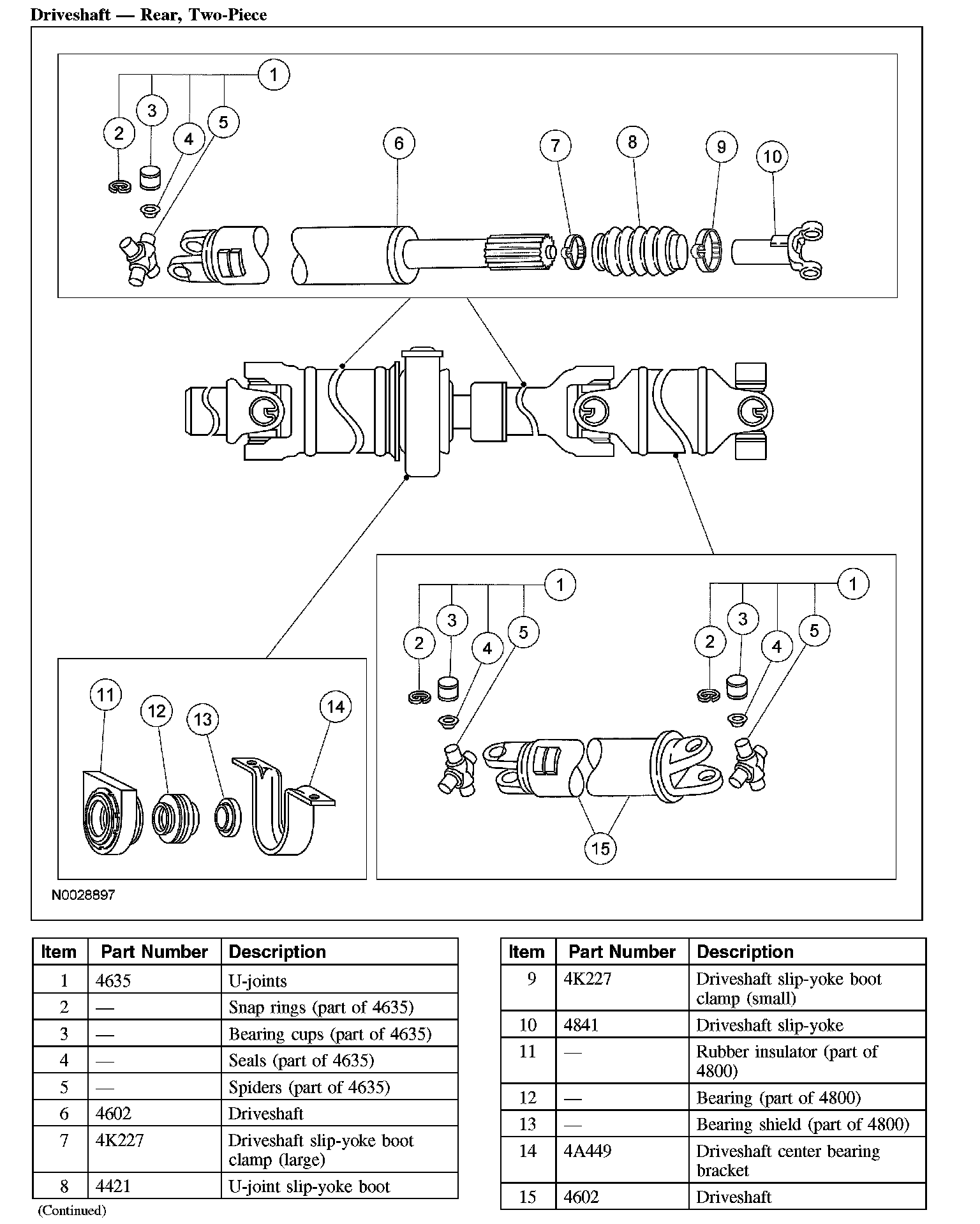 Driveshaft — Rear, Two-Piece

1
2
3
4
5
6
7
8
9
10

1
2
3
4
5
1
2
3
4
5
11
12
13
14
15

N0028897

| Item | Part Number | Description |
|---|---|---|
| 1 | 4635 | U-joints |
| 2 | — | Snap rings (part of 4635) |
| 3 | — | Bearing cups (part of 4635) |
| 4 | — | Seals (part of 4635) |
| 5 | — | Spiders (part of 4635) |
| 6 | 4602 | Driveshaft |
| 7 | 4K227 | Driveshaft slip-yoke boot clamp (large) |
| 8 | 4421 | U-joint slip-yoke boot |

(Continued)

| Item | Part Number | Description |
|---|---|---|
| 9 | 4K227 | Driveshaft slip-yoke boot clamp (small) |
| 10 | 4841 | Driveshaft slip-yoke |
| 11 | — | Rubber insulator (part of 4800) |
| 12 | — | Bearing (part of 4800) |
| 13 | — | Bearing shield (part of 4800) |
| 14 | 4A449 | Driveshaft center bearing bracket |
| 15 | 4602 | Driveshaft |