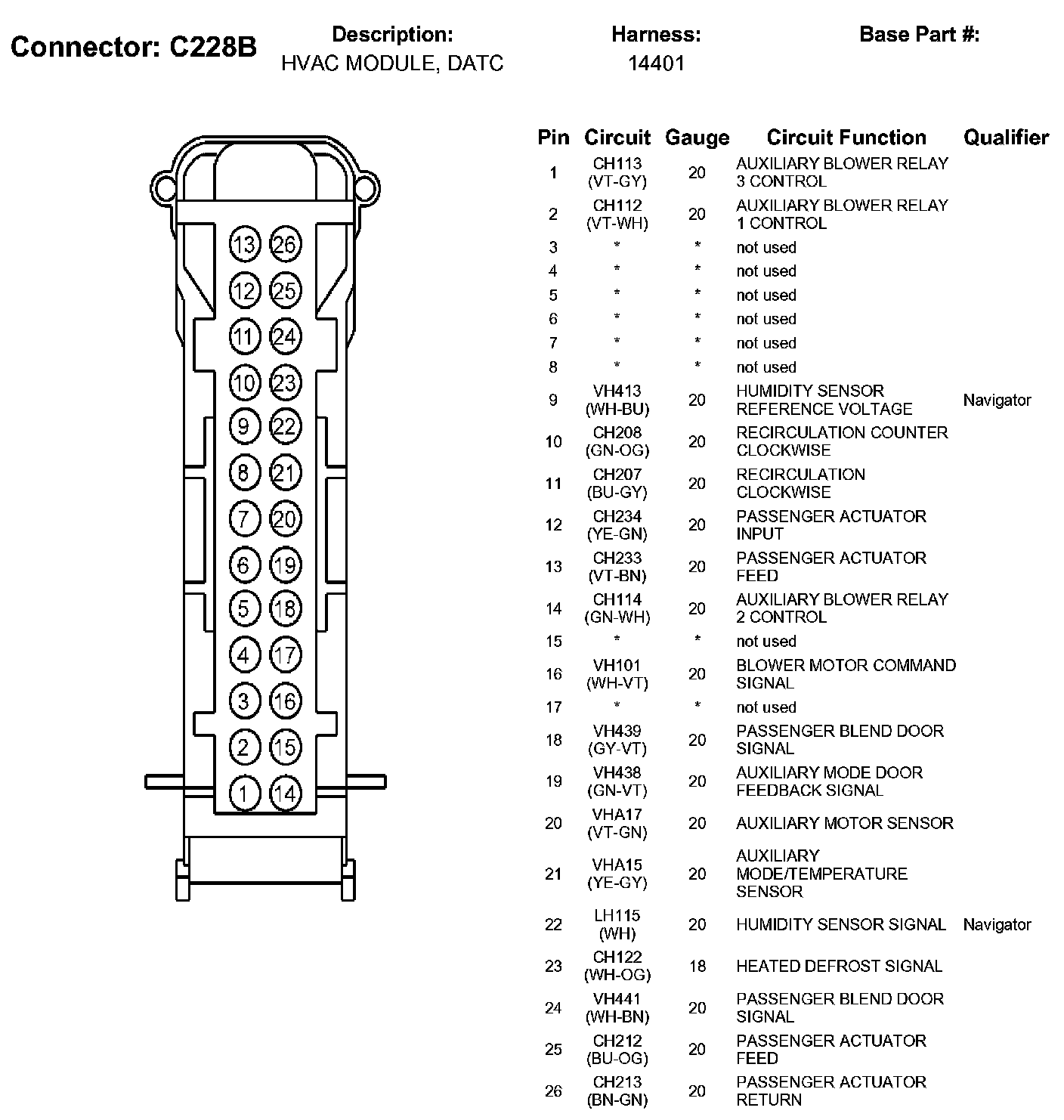 Connector: C228B

Description:
HVAC MODULE, DATC

Harness:
14401

Base Part #:

13 26
12 25
11 24
10 23
9 22
8 21
7 20
6 19
5 18
4 17
3 16
2 15
1 14

| Pin | Circuit | Gauge | Circuit Function | Qualifier |
|---|---|---|---|---|
| 1 | CH113 (VT-GY) | 20 | AUXILIARY BLOWER RELAY 3 CONTROL | |
| 2 | CH112 (VT-WH) | 20 | AUXILIARY BLOWER RELAY 1 CONTROL | |
| 3 | * | * | not used | |
| 4 | * | * | not used | |
| 5 | * | * | not used | |
| 6 | * | * | not used | |
| 7 | * | * | not used | |
| 8 | * | * | not used | |
| 9 | VH413 (WH-BU) | 20 | HUMIDITY SENSOR REFERENCE VOLTAGE | Navigator |
| 10 | CH208 (GN-OG) | 20 | RECIRCULATION COUNTER CLOCKWISE | |
| 11 | CH207 (BU-GY) | 20 | RECIRCULATION CLOCKWISE | |
| 12 | CH234 (YE-GN) | 20 | PASSENGER ACTUATOR INPUT | |
| 13 | CH233 (VT-BN) | 20 | PASSENGER ACTUATOR FEED | |
| 14 | CH114 (GN-WH) | 20 | AUXILIARY BLOWER RELAY 2 CONTROL | |
| 15 | * | * | not used | |
| 16 | VH101 (WH-VT) | 20 | BLOWER MOTOR COMMAND SIGNAL | |
| 17 | * | * | not used | |
| 18 | VH439 (GY-VT) | 20 | PASSENGER BLEND DOOR SIGNAL | |
| 19 | VH438 (GN-VT) | 20 | AUXILIARY MODE DOOR FEEDBACK SIGNAL | |
| 20 | VHA17 (VT-GN) | 20 | AUXILIARY MOTOR SENSOR | |
| 21 | VHA15 (YE-GY) | 20 | AUXILIARY MODE/TEMPERATURE SENSOR | |
| 22 | LH115 (WH) | 20 | HUMIDITY SENSOR SIGNAL | Navigator |
| 23 | CH122 (WH-OG) | 18 | HEATED DEFROST SIGNAL | |
| 24 | VH441 (WH-BN) | 20 | PASSENGER BLEND DOOR SIGNAL | |
| 25 | CH212 (BU-OG) | 20 | PASSENGER ACTUATOR FEED | |
| 26 | CH213 (BN-GN) | 20 | PASSENGER ACTUATOR RETURN | |