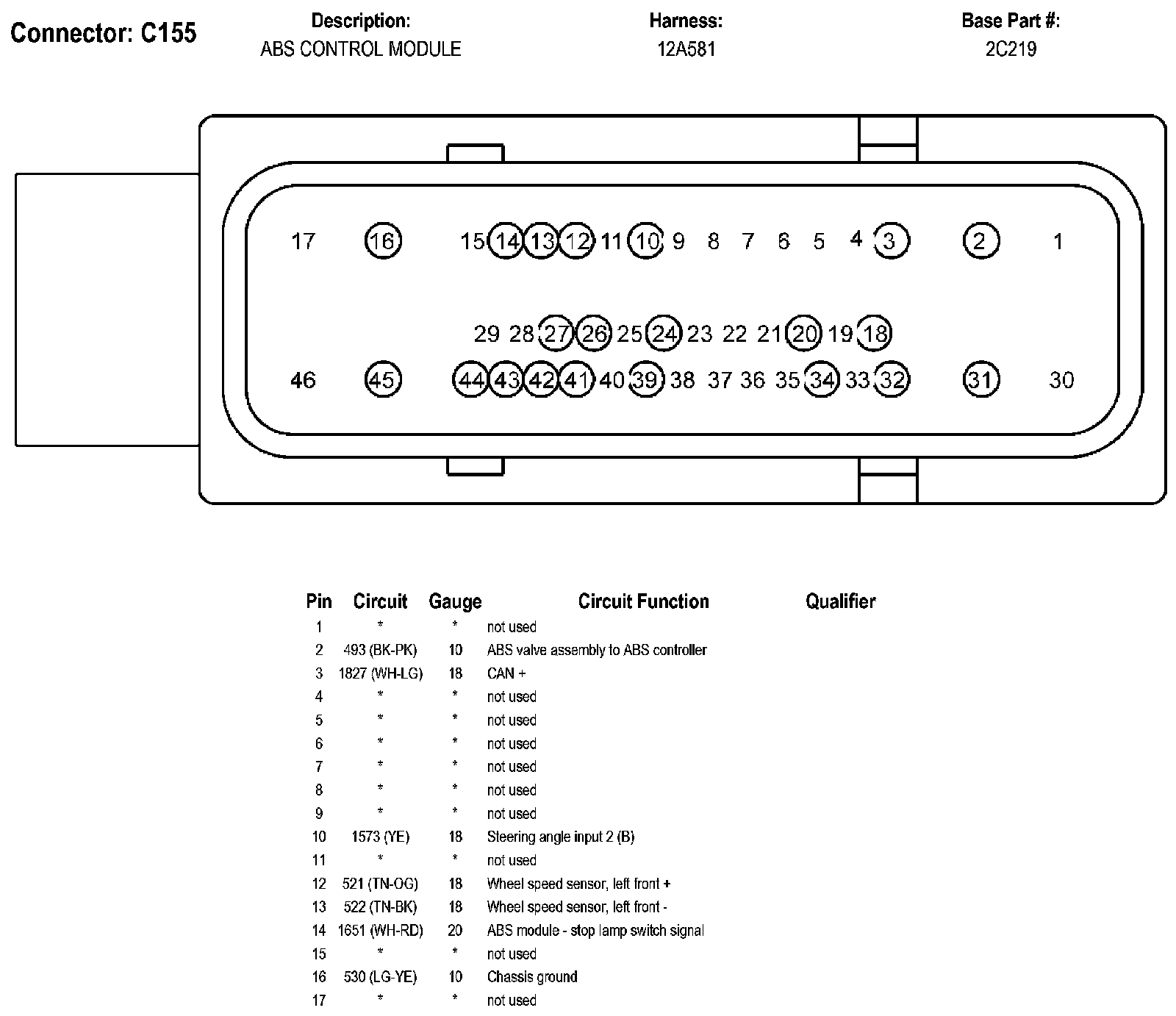 Connector: C155

Description:
ABS CONTROL MODULE

Harness:
12A581

Base Part #:
2C219

17 16 15 14 13 12 11 10 9 8 7 6 5 4 3 2 1

29 28 27 26 25 24 23 22 21 20 19 18

46 45 44 43 42 41 40 39 38 37 36 35 34 33 32 31 30

| Pin | Circuit | Gauge | Circuit Function | Qualifier |
|---|---|---|---|---|
| 1 | * | * | not used | |
| 2 | 493 (BK-PK) | 10 | ABS valve assembly to ABS controller | |
| 3 | 1827 (WH-LG) | 18 | CAN + | |
| 4 | * | * | not used | |
| 5 | * | * | not used | |
| 6 | * | * | not used | |
| 7 | * | * | not used | |
| 8 | * | * | not used | |
| 9 | * | * | not used | |
| 10 | 1573 (YE) | 18 | Steering angle input 2 (B) | |
| 11 | * | * | not used | |
| 12 | 521 (TN-OG) | 18 | Wheel speed sensor, left front + | |
| 13 | 522 (TN-BK) | 18 | Wheel speed sensor, left front - | |
| 14 | 1651 (WH-RD) | 20 | ABS module - stop lamp switch signal | |
| 15 | * | * | not used | |
| 16 | 530 (LG-YE) | 10 | Chassis ground | |
| 17 | * | * | not used | |