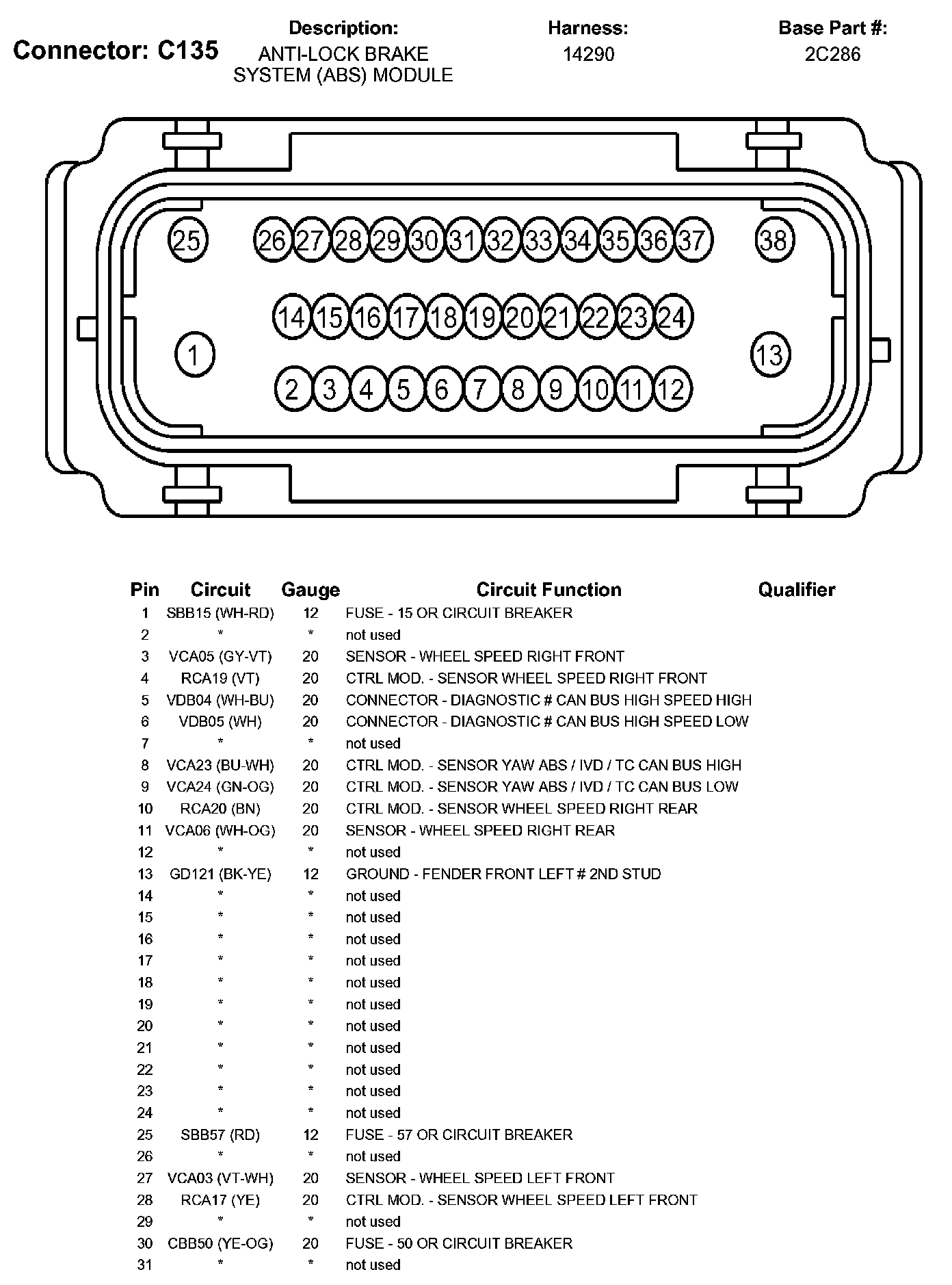 Connector: C135

Description:
ANTI-LOCK BRAKE SYSTEM (ABS) MODULE

Harness:
14290

Base Part #:
2C286

25 26 27 28 29 30 31 32 33 34 35 36 37 38
14 15 16 17 18 19 20 21 22 23 24
1 13
2 3 4 5 6 7 8 9 10 11 12

| Pin | Circuit | Gauge | Circuit Function | Qualifier |
|---|---|---|---|---|
| 1 | SBB15 (WH-RD) | 12 | FUSE - 15 OR CIRCUIT BREAKER | |
| 2 | * | * | not used | |
| 3 | VCA05 (GY-VT) | 20 | SENSOR - WHEEL SPEED RIGHT FRONT | |
| 4 | RCA19 (VT) | 20 | CTRL MOD. - SENSOR WHEEL SPEED RIGHT FRONT | |
| 5 | VDB04 (WH-BU) | 20 | CONNECTOR - DIAGNOSTIC # CAN BUS HIGH SPEED HIGH | |
| 6 | VDB05 (WH) | 20 | CONNECTOR - DIAGNOSTIC # CAN BUS HIGH SPEED LOW | |
| 7 | * | * | not used | |
| 8 | VCA23 (BU-WH) | 20 | CTRL MOD. - SENSOR YAW ABS / IVD / TC CAN BUS HIGH | |
| 9 | VCA24 (GN-OG) | 20 | CTRL MOD. - SENSOR YAW ABS / IVD / TC CAN BUS LOW | |
| 10 | RCA20 (BN) | 20 | CTRL MOD. - SENSOR WHEEL SPEED RIGHT REAR | |
| 11 | VCA06 (WH-OG) | 20 | SENSOR - WHEEL SPEED RIGHT REAR | |
| 12 | * | * | not used | |
| 13 | GD121 (BK-YE) | 12 | GROUND - FENDER FRONT LEFT # 2ND STUD | |
| 14 | * | * | not used | |
| 15 | * | * | not used | |
| 16 | * | * | not used | |
| 17 | * | * | not used | |
| 18 | * | * | not used | |
| 19 | * | * | not used | |
| 20 | * | * | not used | |
| 21 | * | * | not used | |
| 22 | * | * | not used | |
| 23 | * | * | not used | |
| 24 | * | * | not used | |
| 25 | SBB57 (RD) | 12 | FUSE - 57 OR CIRCUIT BREAKER | |
| 26 | * | * | not used | |
| 27 | VCA03 (VT-WH) | 20 | SENSOR - WHEEL SPEED LEFT FRONT | |
| 28 | RCA17 (YE) | 20 | CTRL MOD. - SENSOR WHEEL SPEED LEFT FRONT | |
| 29 | * | * | not used | |
| 30 | CBB50 (YE-OG) | 20 | FUSE - 50 OR CIRCUIT BREAKER | |
| 31 | * | * | not used | |