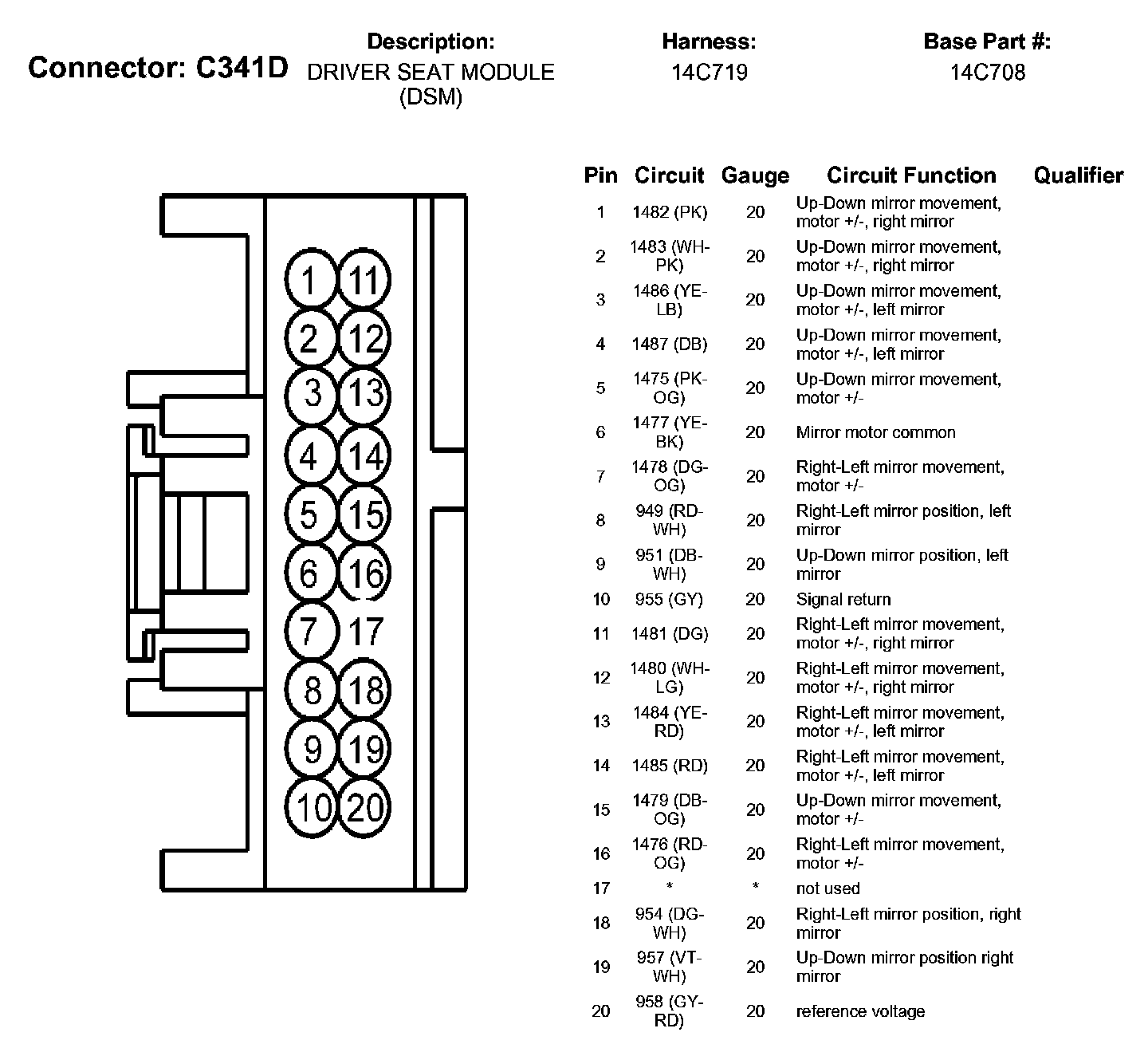 Connector: C341D

Description: DRIVER SEAT MODULE (DSM)

Harness: 14C719

Base Part #: 14C708

1 11
2 12
3 13
4 14
5 15
6 16
7 17
8 18
9 19
10 20

| Pin | Circuit | Gauge | Circuit Function | Qualifier |
|---|---|---|---|---|
| 1 | 1482 (PK) | 20 | Up-Down mirror movement, motor +/-, right mirror | |
| 2 | 1483 (WH-PK) | 20 | Up-Down mirror movement, motor +/-, right mirror | |
| 3 | 1486 (YE-LB) | 20 | Up-Down mirror movement, motor +/-, left mirror | |
| 4 | 1487 (DB) | 20 | Up-Down mirror movement, motor +/-, left mirror | |
| 5 | 1475 (PK-OG) | 20 | Up-Down mirror movement, motor +/- | |
| 6 | 1477 (YE-BK) | 20 | Mirror motor common | |
| 7 | 1478 (DG-OG) | 20 | Right-Left mirror movement, motor +/- | |
| 8 | 949 (RD-WH) | 20 | Right-Left mirror position, left mirror | |
| 9 | 951 (DB-WH) | 20 | Up-Down mirror position, left mirror | |
| 10 | 955 (GY) | 20 | Signal return | |
| 11 | 1481 (DG) | 20 | Right-Left mirror movement, motor +/-, right mirror | |
| 12 | 1480 (WH-LG) | 20 | Right-Left mirror movement, motor +/-, right mirror | |
| 13 | 1484 (YE-RD) | 20 | Right-Left mirror movement, motor +/-, left mirror | |
| 14 | 1485 (RD) | 20 | Right-Left mirror movement, motor +/-, left mirror | |
| 15 | 1479 (DB-OG) | 20 | Up-Down mirror movement, motor +/- | |
| 16 | 1476 (RD-OG) | 20 | Right-Left mirror movement, motor +/- | |
| 17 | * | * | not used | |
| 18 | 954 (DG-WH) | 20 | Right-Left mirror position, right mirror | |
| 19 | 957 (VT-WH) | 20 | Up-Down mirror position right mirror | |
| 20 | 958 (GY-RD) | 20 | reference voltage | |