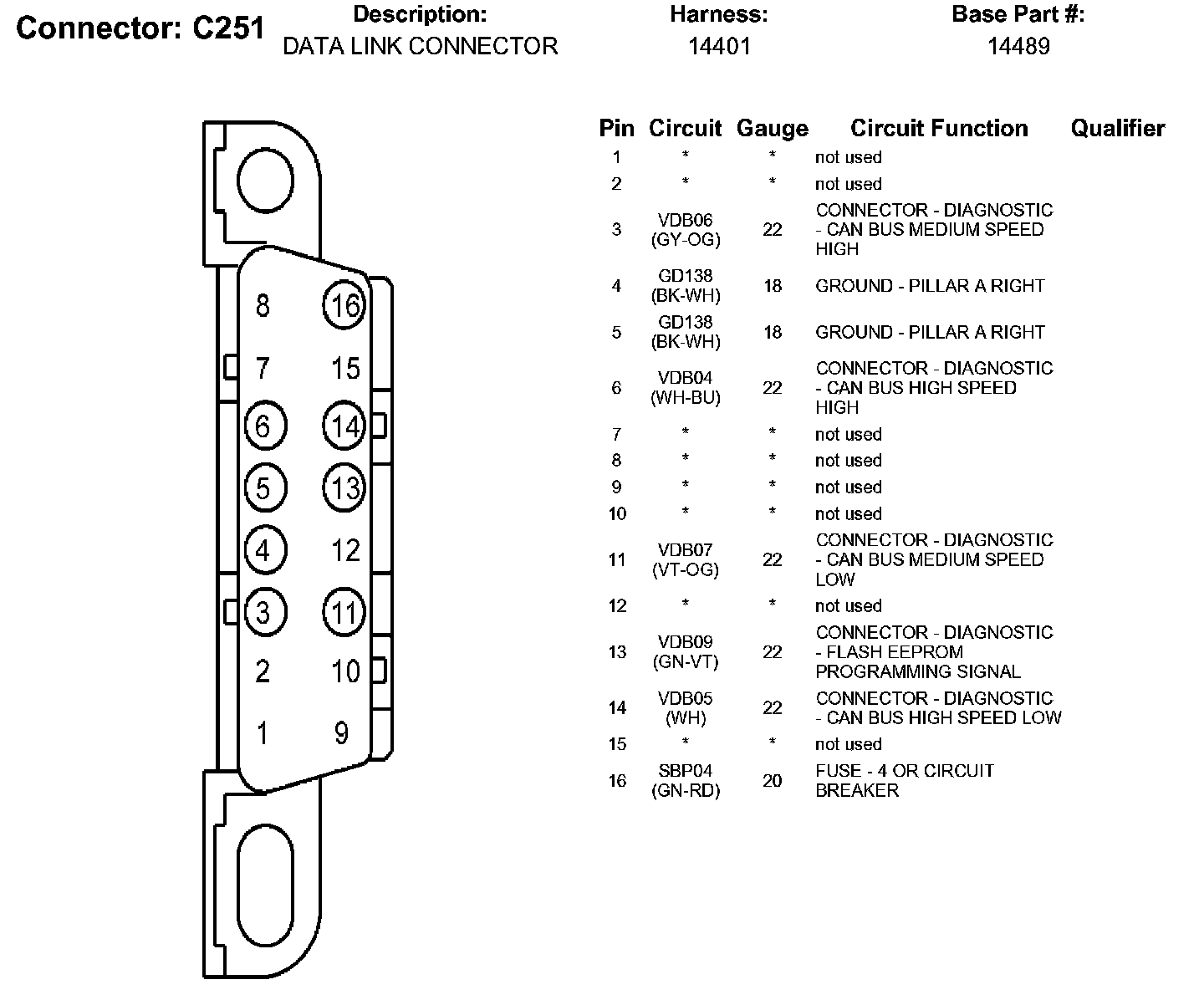 Connector: C251

Description:
DATA LINK CONNECTOR

Harness:
14401

Base Part #:
14489

8 16
7 15
6 14
5 13
4 12
3 11
2 10
1 9

| Pin | Circuit | Gauge | Circuit Function | Qualifier |
|---|---|---|---|---|
| 1 | * | * | not used | |
| 2 | * | * | not used | |
| 3 | VDB06 (GY-OG) | 22 | CONNECTOR - DIAGNOSTIC - CAN BUS MEDIUM SPEED HIGH | |
| 4 | GD138 (BK-WH) | 18 | GROUND - PILLAR A RIGHT | |
| 5 | GD138 (BK-WH) | 18 | GROUND - PILLAR A RIGHT | |
| 6 | VDB04 (WH-BU) | 22 | CONNECTOR - DIAGNOSTIC - CAN BUS HIGH SPEED HIGH | |
| 7 | * | * | not used | |
| 8 | * | * | not used | |
| 9 | * | * | not used | |
| 10 | * | * | not used | |
| 11 | VDB07 (VT-OG) | 22 | CONNECTOR - DIAGNOSTIC - CAN BUS MEDIUM SPEED LOW | |
| 12 | * | * | not used | |
| 13 | VDB09 (GN-VT) | 22 | CONNECTOR - DIAGNOSTIC - FLASH EEPROM PROGRAMMING SIGNAL | |
| 14 | VDB05 (WH) | 22 | CONNECTOR - DIAGNOSTIC - CAN BUS HIGH SPEED LOW | |
| 15 | * | * | not used | |
| 16 | SBP04 (GN-RD) | 20 | FUSE - 4 OR CIRCUIT BREAKER | |