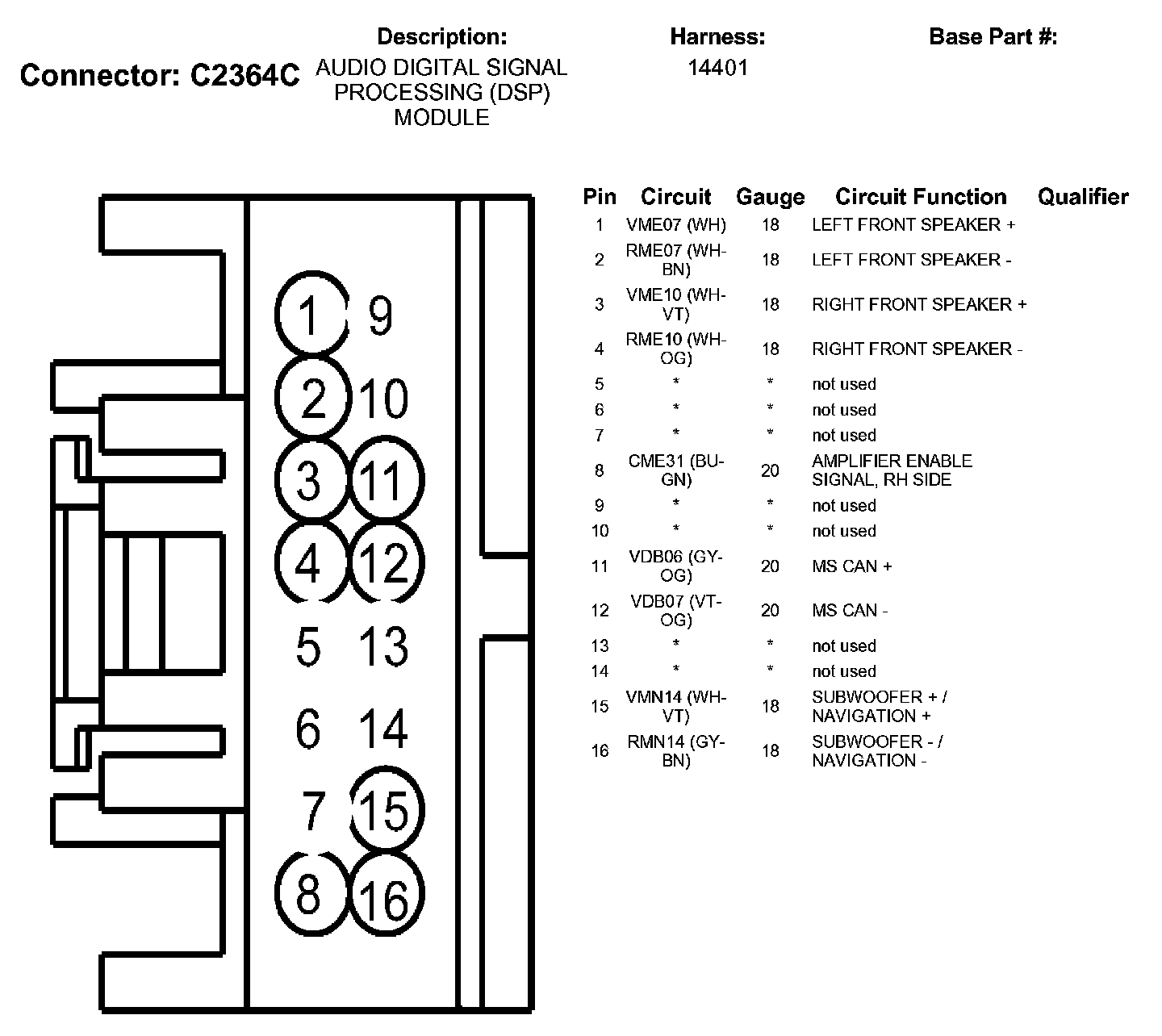 Connector: C2364C

Description: AUDIO DIGITAL SIGNAL PROCESSING (DSP) MODULE

Harness: 14401

Base Part #:

1 9
2 10
3 11
4 12
5 13
6 14
7 15
8 16

| Pin | Circuit | Gauge | Circuit Function | Qualifier |
|---|---|---|---|---|
| 1 | VME07 (WH) | 18 | LEFT FRONT SPEAKER + | |
| 2 | RME07 (WH-BN) | 18 | LEFT FRONT SPEAKER - | |
| 3 | VME10 (WH-VT) | 18 | RIGHT FRONT SPEAKER + | |
| 4 | RME10 (WH-OG) | 18 | RIGHT FRONT SPEAKER - | |
| 5 | * | * | not used | |
| 6 | * | * | not used | |
| 7 | * | * | not used | |
| 8 | CME31 (BU-GN) | 20 | AMPLIFIER ENABLE SIGNAL, RH SIDE | |
| 9 | * | * | not used | |
| 10 | * | * | not used | |
| 11 | VDB06 (GY-OG) | 20 | MS CAN + | |
| 12 | VDB07 (VT-OG) | 20 | MS CAN - | |
| 13 | * | * | not used | |
| 14 | * | * | not used | |
| 15 | VMN14 (WH-VT) | 18 | SUBWOOFER + / NAVIGATION + | |
| 16 | RMN14 (GY-BN) | 18 | SUBWOOFER - / NAVIGATION - | |