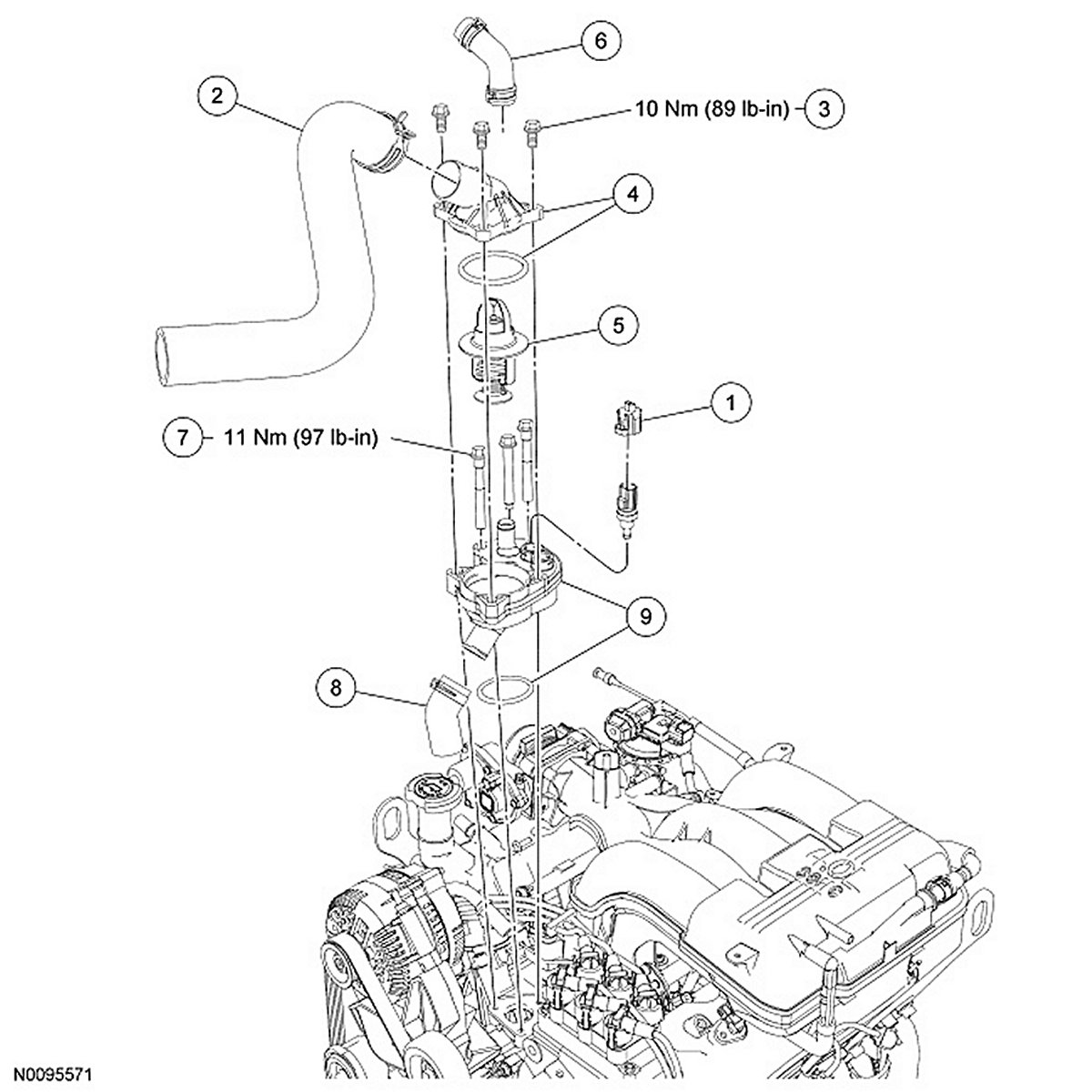 6

2

10 Nm (89 lb-in) 3

4

5

1

7 11 Nm (97 lb-in)

9

8

N0095571