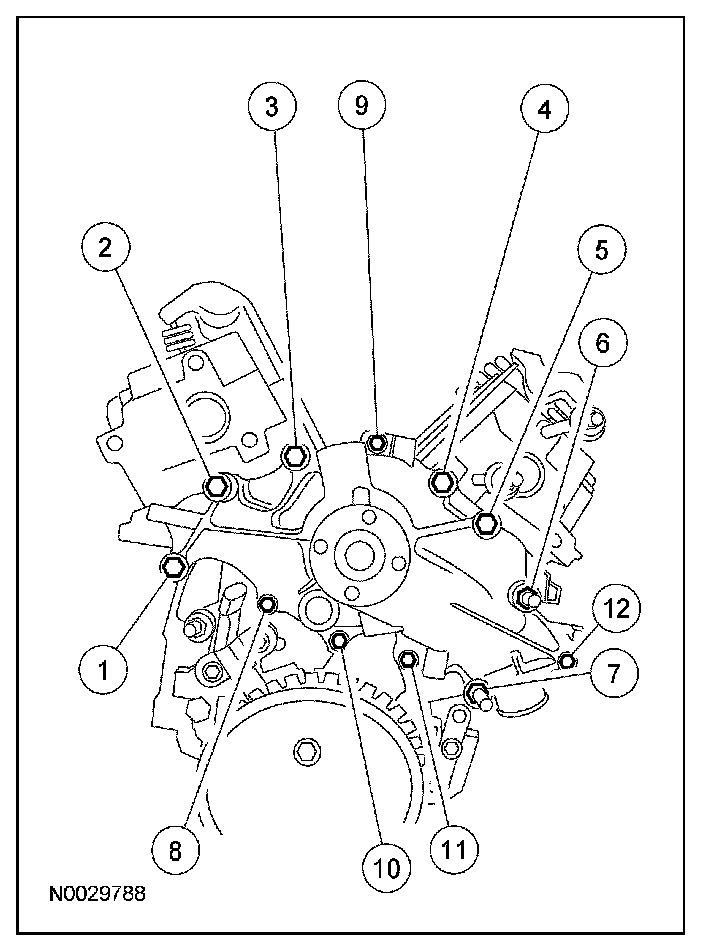 3
9
4
2
5
6
12
1
7
8
10
11
N0029788