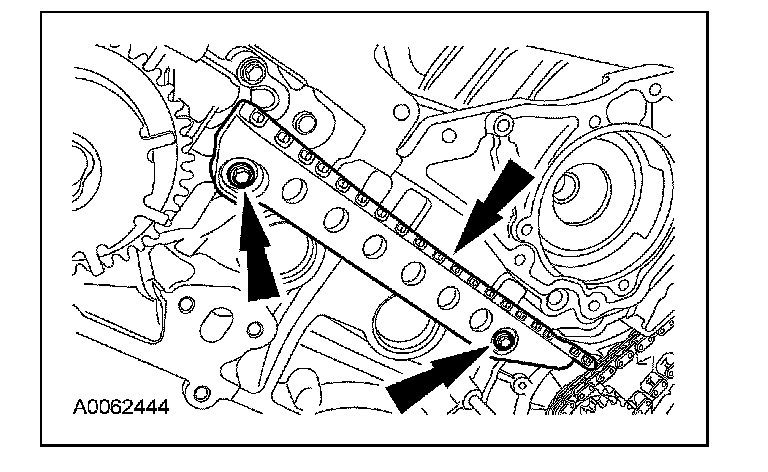 A0062444