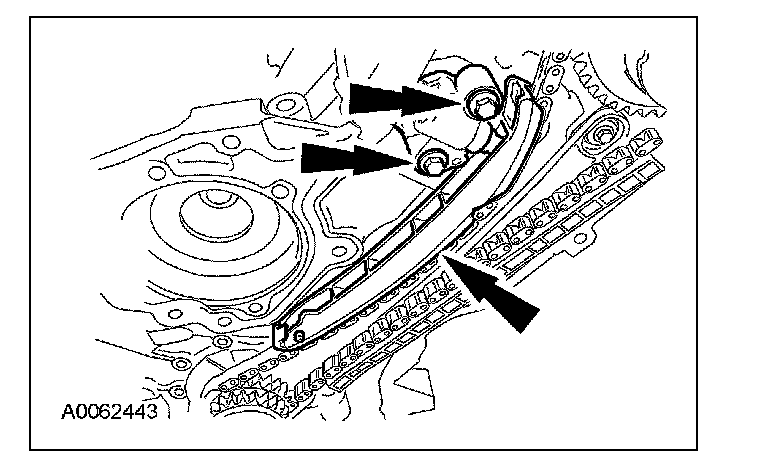 A0062443