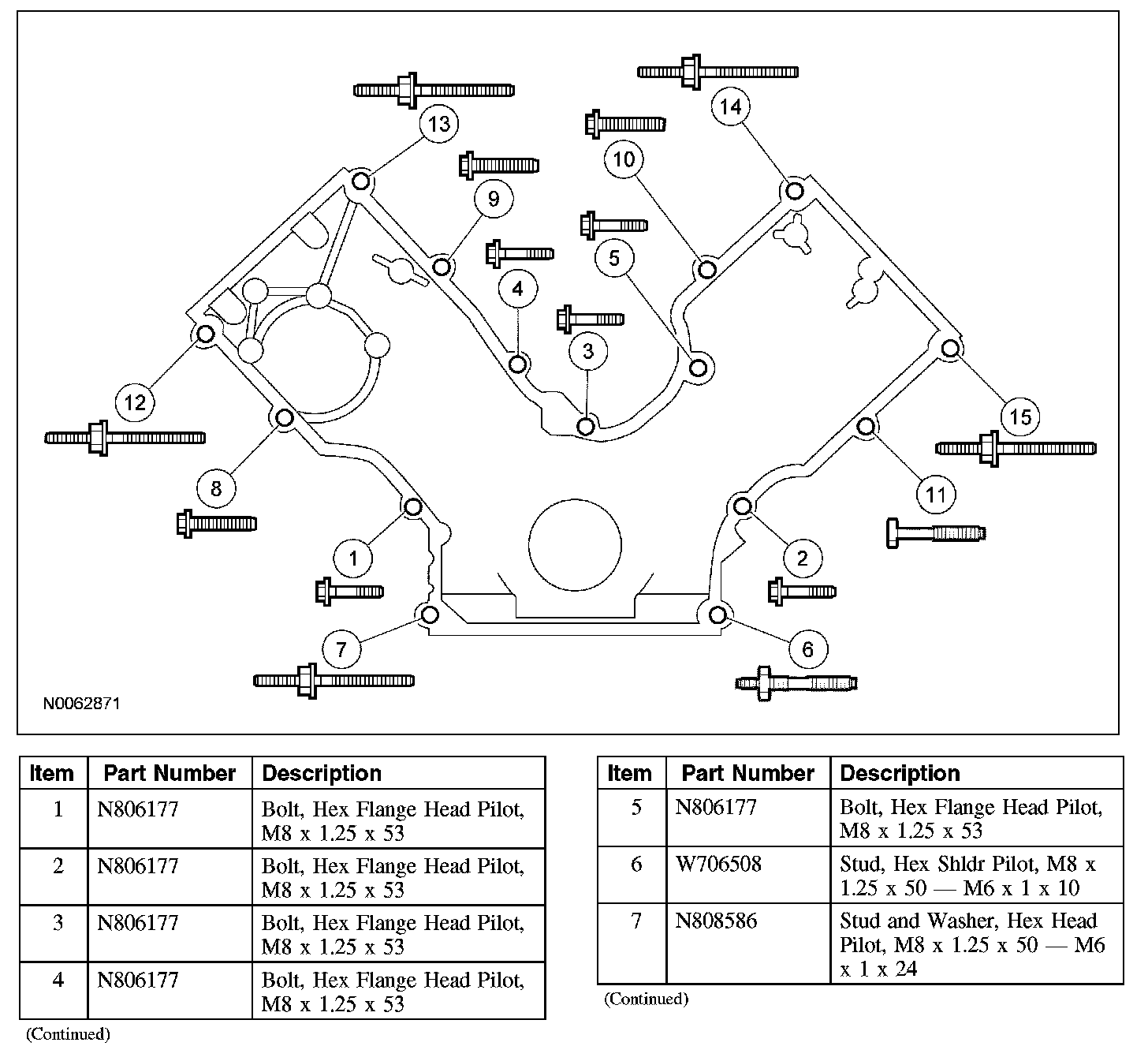 13
14
10
9
5
4
3
12
15
8
11
1
2
7
6
N0062871

| Item | Part Number | Description |
|---|---|---|
| 1 | N806177 | Bolt, Hex Flange Head Pilot, M8 x 1.25 x 53 |
| 2 | N806177 | Bolt, Hex Flange Head Pilot, M8 x 1.25 x 53 |
| 3 | N806177 | Bolt, Hex Flange Head Pilot, M8 x 1.25 x 53 |
| 4 | N806177 | Bolt, Hex Flange Head Pilot, M8 x 1.25 x 53 |

(Continued)

| Item | Part Number | Description |
|---|---|---|
| 5 | N806177 | Bolt, Hex Flange Head Pilot, M8 x 1.25 x 53 |
| 6 | W706508 | Stud, Hex Shldr Pilot, M8 x 1.25 x 50 — M6 x 1 x 10 |
| 7 | N808586 | Stud and Washer, Hex Head Pilot, M8 x 1.25 x 50 — M6 x 1 x 24 |

(Continued)