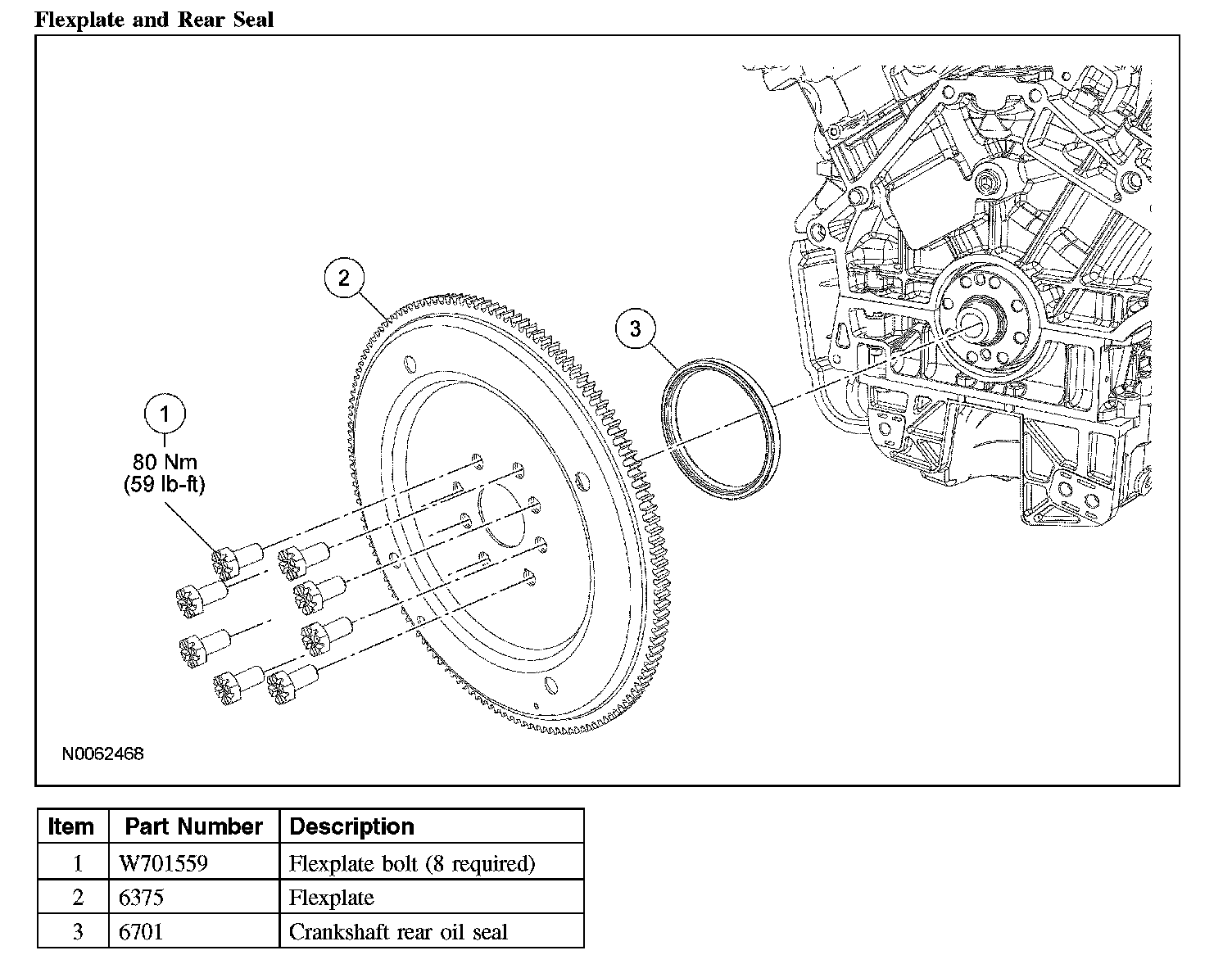 Flexplate and Rear Seal

2

3

1

80 Nm
(59 lb-ft)

N0062468

| Item | Part Number | Description |
|---|---|---|
| 1 | W701559 | Flexplate bolt (8 required) |
| 2 | 6375 | Flexplate |
| 3 | 6701 | Crankshaft rear oil seal |