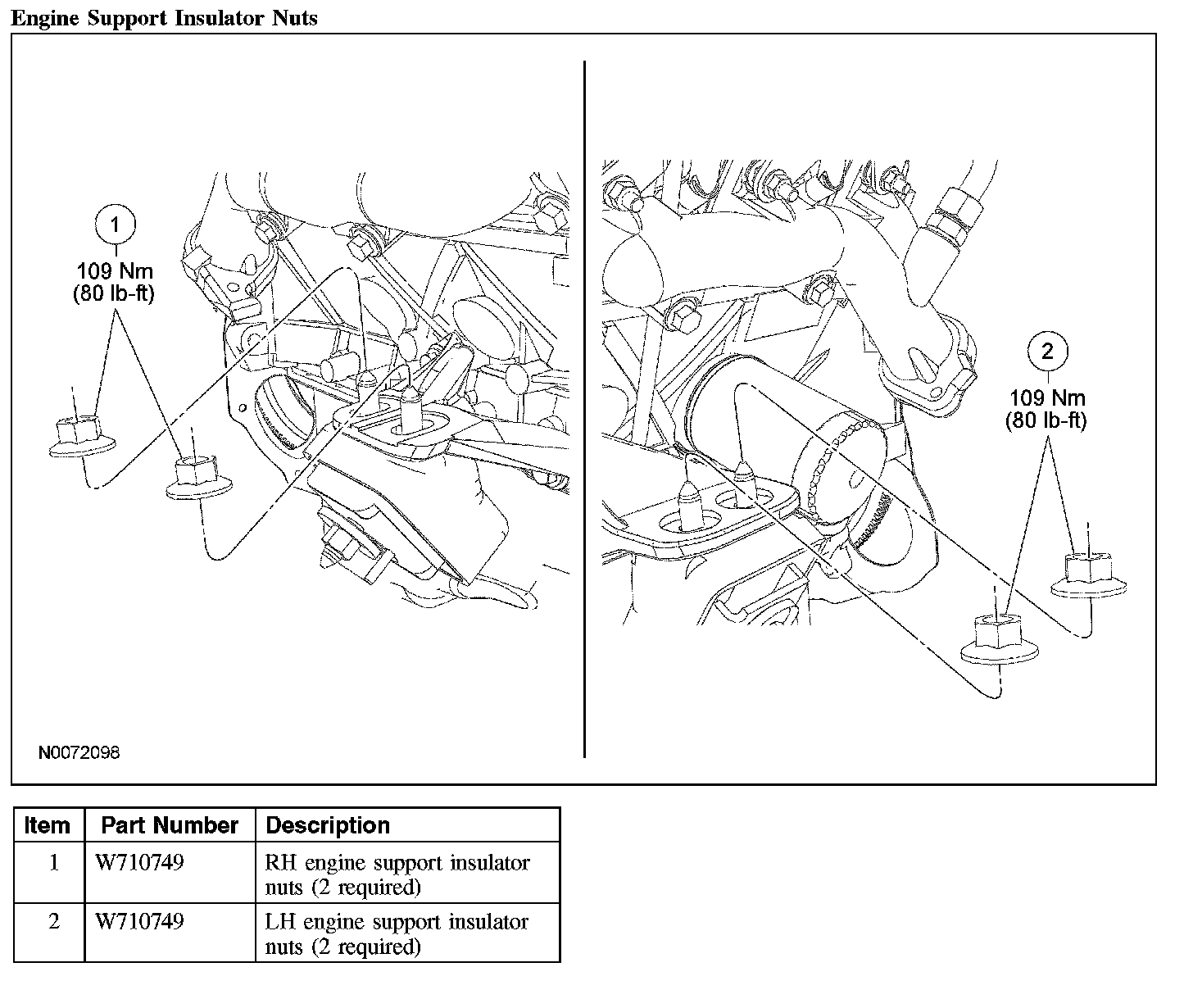 Engine Support Insulator Nuts

1
109 Nm
(80 lb-ft)

2
109 Nm
(80 lb-ft)

N0072098

| Item | Part Number | Description |
|---|---|---|
| 1 | W710749 | RH engine support insulator nuts (2 required) |
| 2 | W710749 | LH engine support insulator nuts (2 required) |