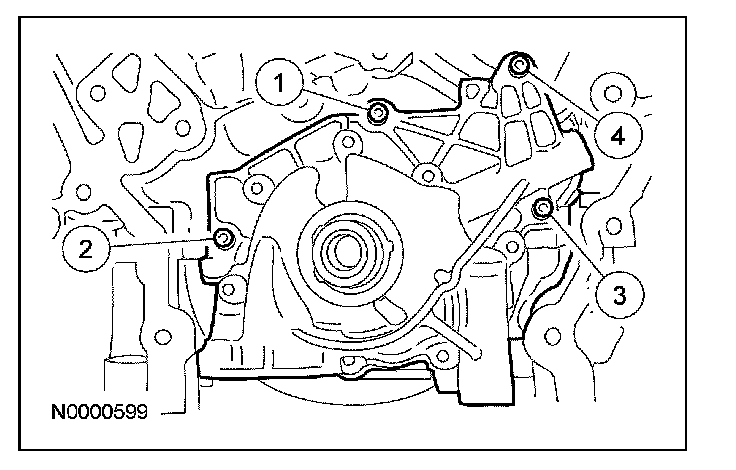 1
4
2
3
N0000599