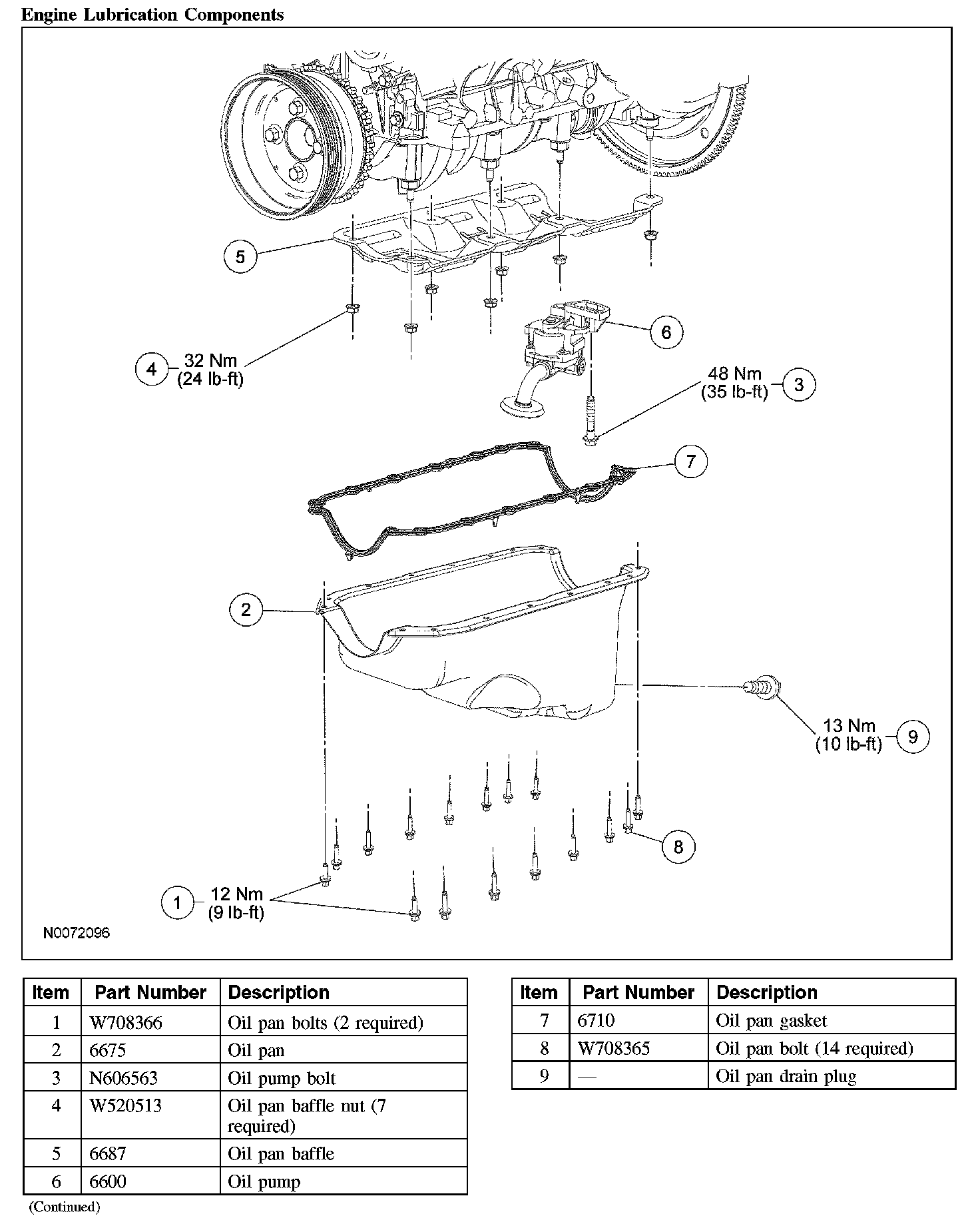 Engine Lubrication Components

5

6

4 32 Nm (24 lb-ft)

48 Nm (35 lb-ft) 3

7

2

13 Nm (10 lb-ft) 9

8

1 12 Nm (9 lb-ft)

N0072096

| Item | Part Number | Description |
|---|---|---|
| 1 | W708366 | Oil pan bolts (2 required) |
| 2 | 6675 | Oil pan |
| 3 | N606563 | Oil pump bolt |
| 4 | W520513 | Oil pan baffle nut (7 required) |
| 5 | 6687 | Oil pan baffle |
| 6 | 6600 | Oil pump |

(Continued)

| Item | Part Number | Description |
|---|---|---|
| 7 | 6710 | Oil pan gasket |
| 8 | W708365 | Oil pan bolt (14 required) |
| 9 | — | Oil pan drain plug |