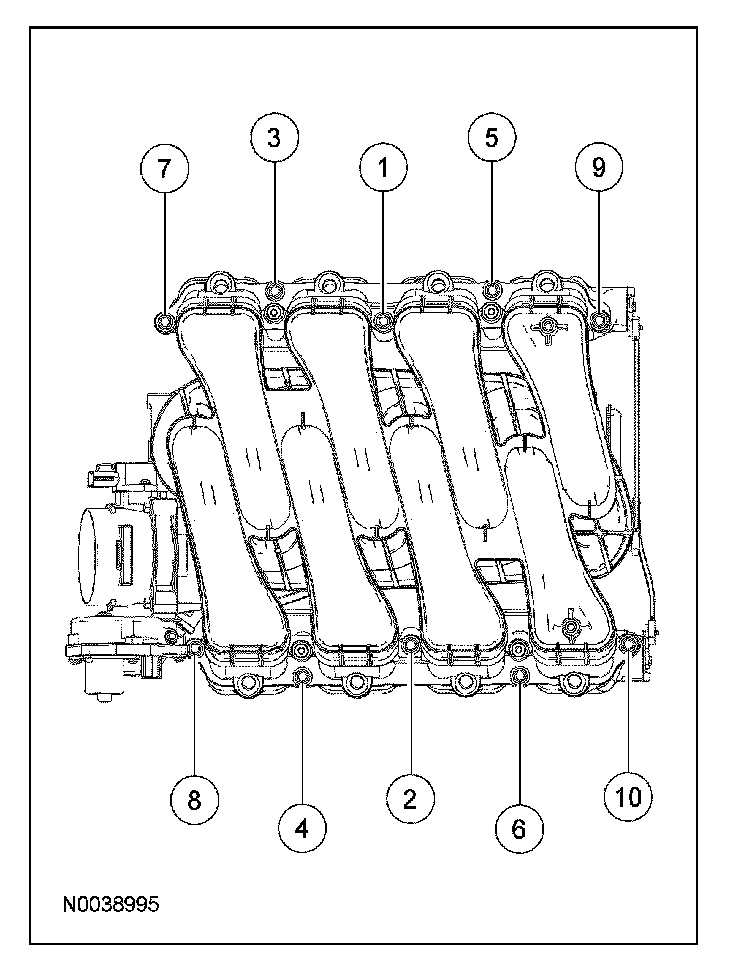 7
3
1
5
9

8
4
2
6
10

N0038995