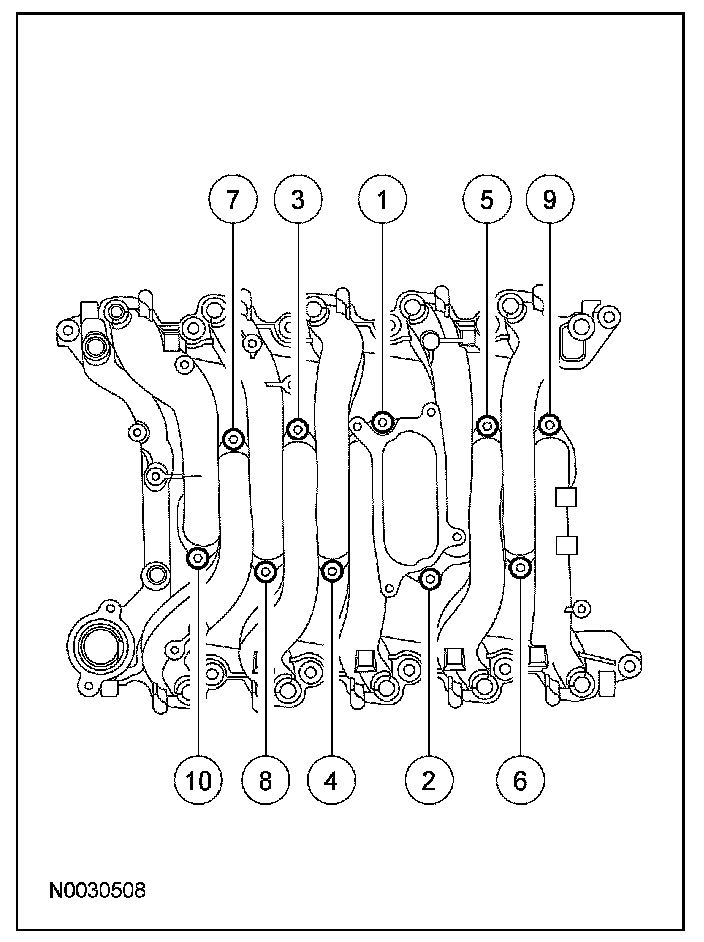 7 3 1 5 9

10 8 4 2 6

N0030508