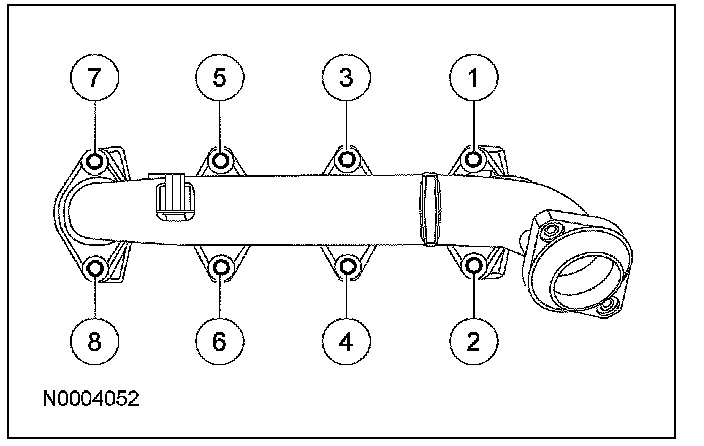 7
5
3
1
8
6
4
2
N0004052