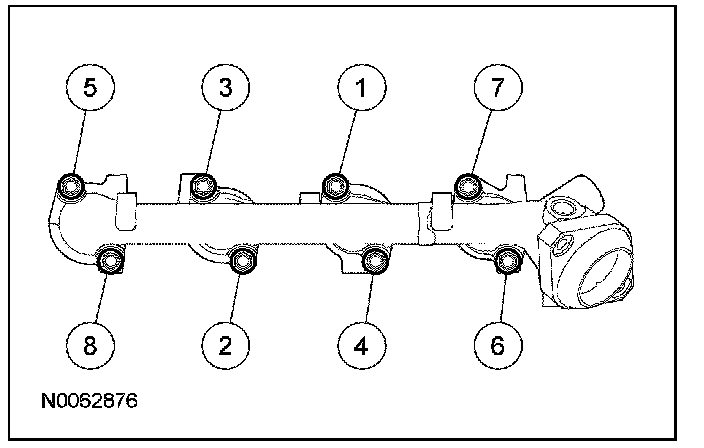 5
3
1
7
8
2
4
6
N0062876