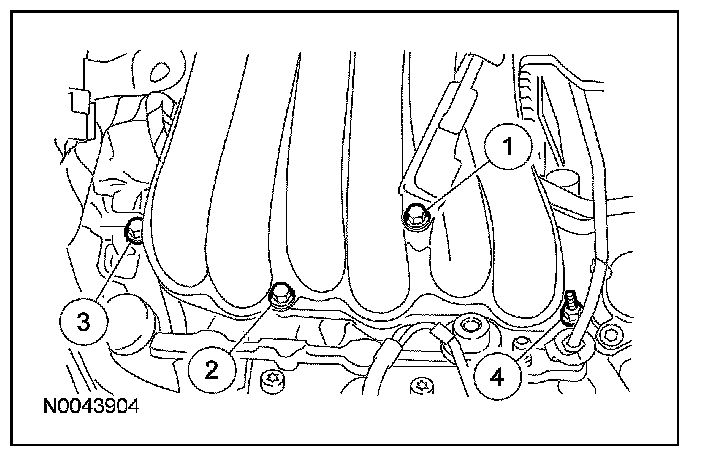 1
3
2
4
N0043904