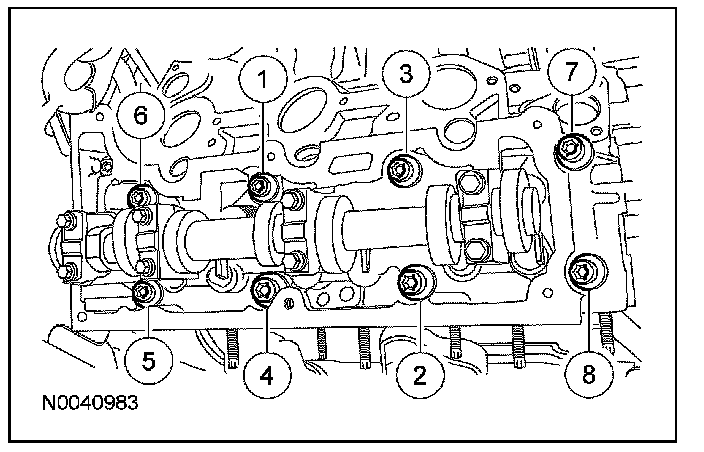 6
1
3
7
5
4
2
8
N0040983