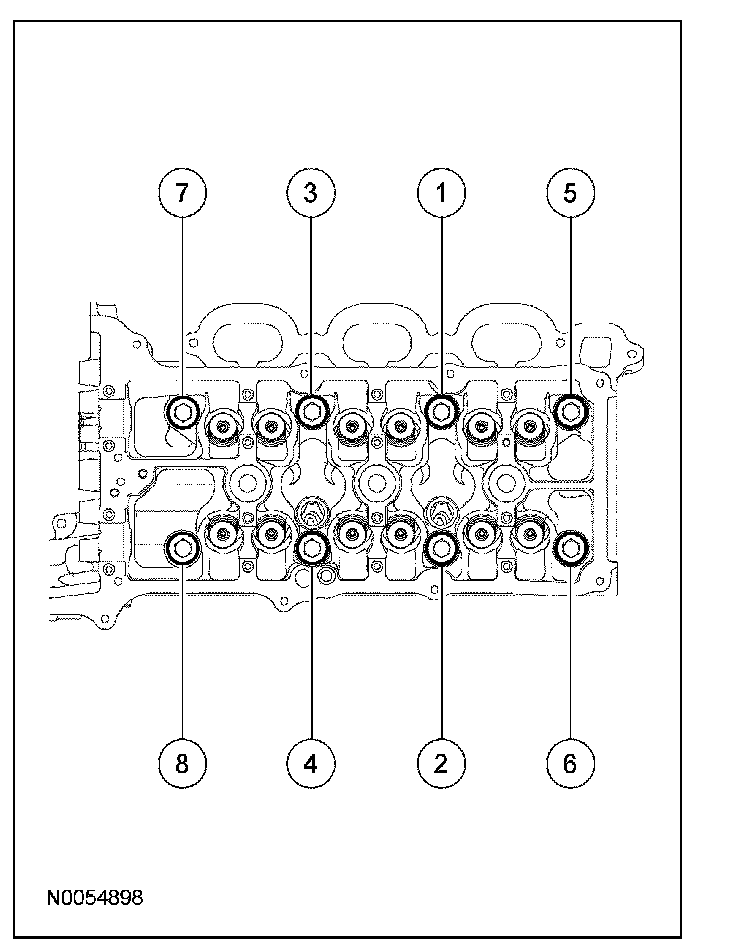 7
3
1
5

8
4
2
6

N0054898