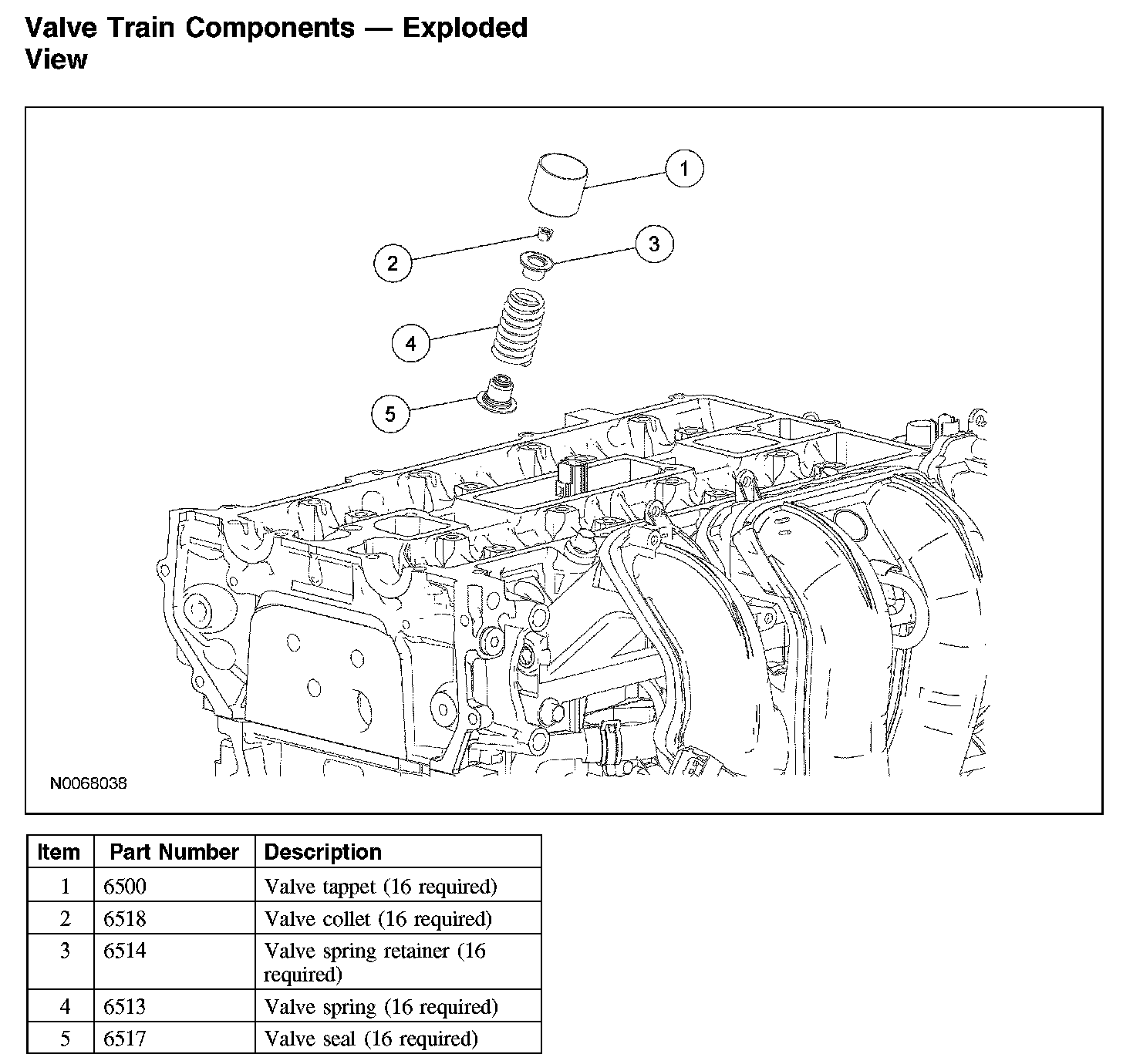 Valve Train Components — Exploded View

1
2
3
4
5

N0068038

| Item | Part Number | Description |
|---|---|---|
| 1 | 6500 | Valve tappet (16 required) |
| 2 | 6518 | Valve collet (16 required) |
| 3 | 6514 | Valve spring retainer (16 required) |
| 4 | 6513 | Valve spring (16 required) |
| 5 | 6517 | Valve seal (16 required) |