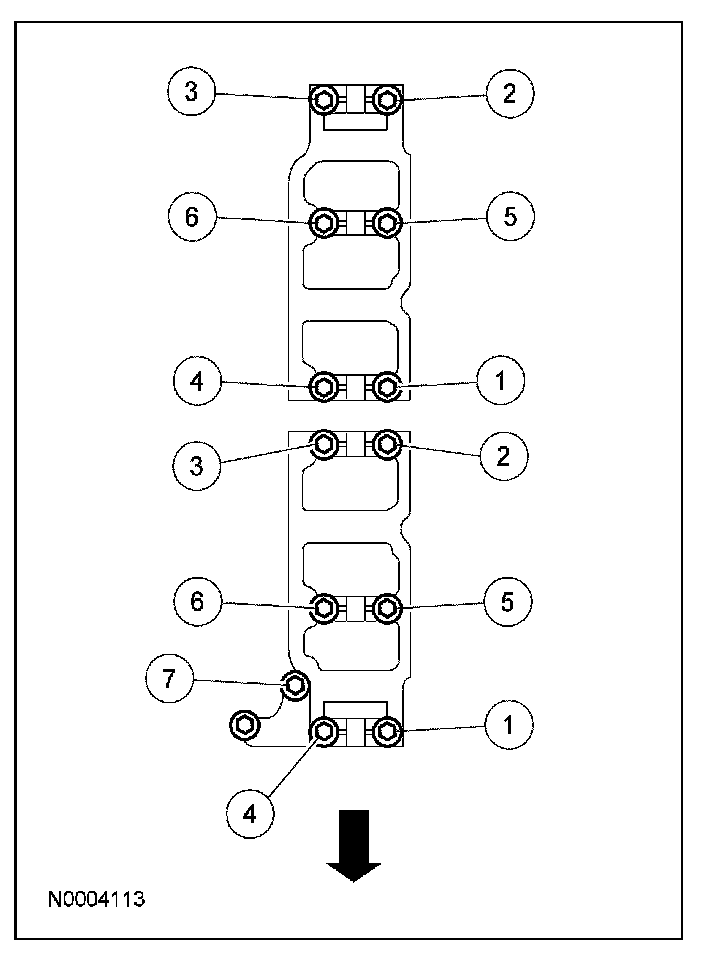 3
2
6
5
4
1
3
2
6
5
7
1
4
N0004113