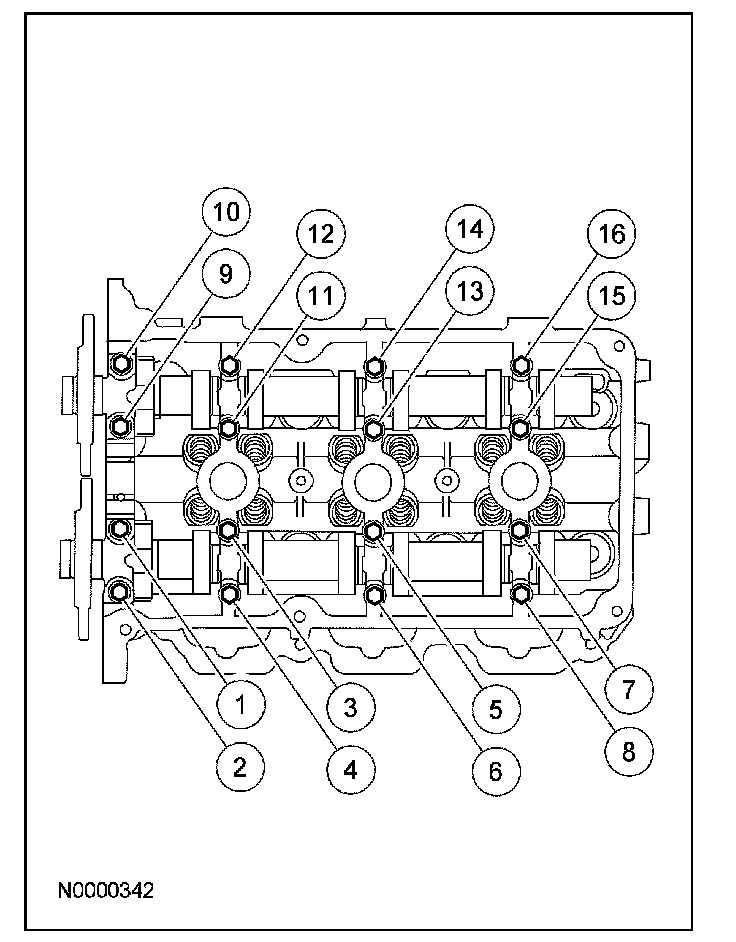 10
12
14
16
9
11
13
15
1
3
5
7
2
4
6
8
N0000342