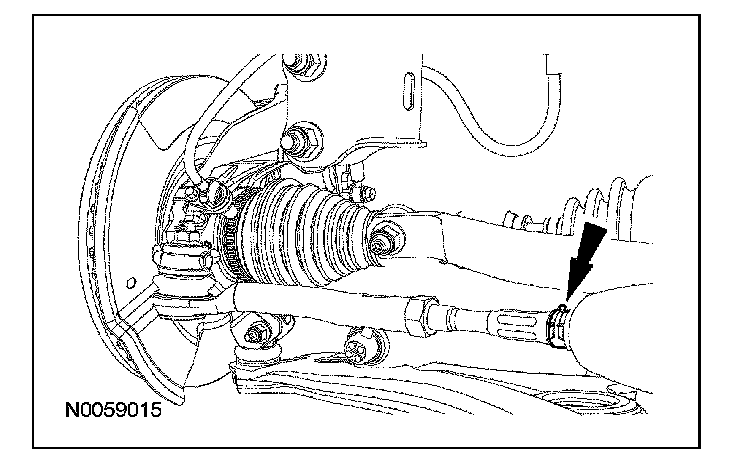 N0059015