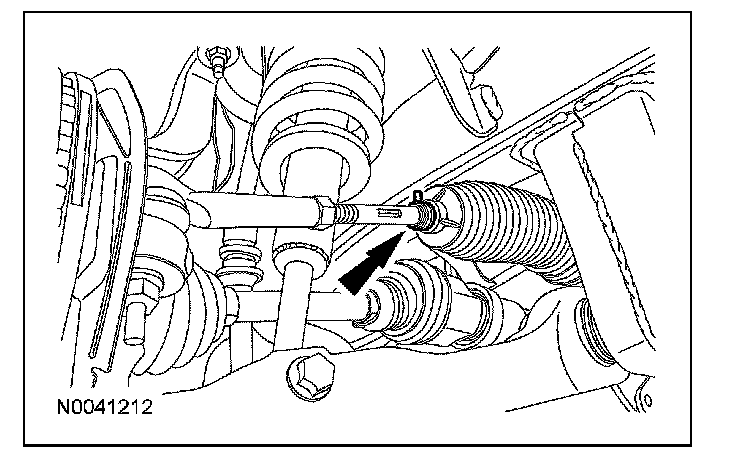 N0041212