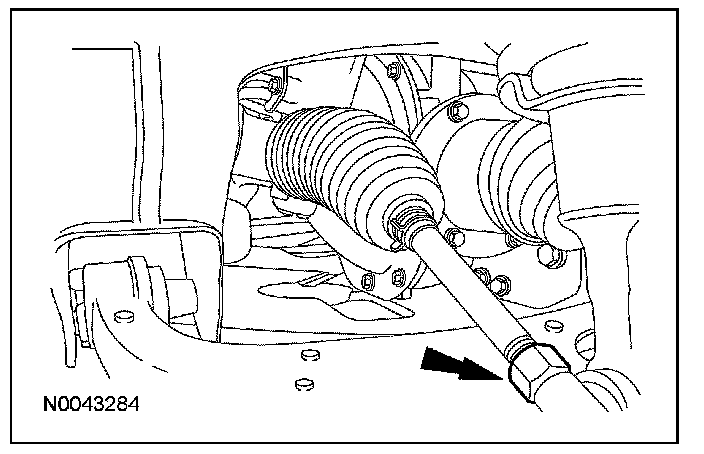 N0043284