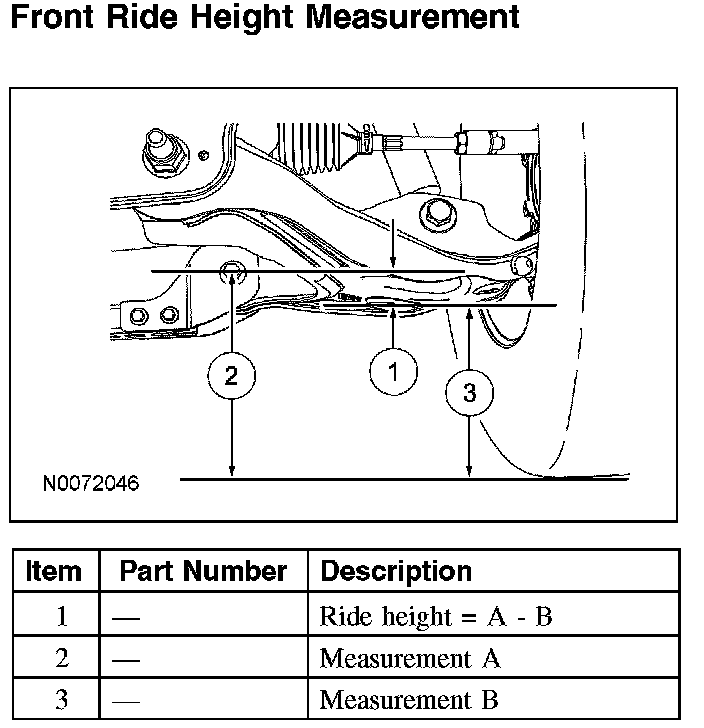 Front Ride Height Measurement

2
1
3
N0072046

| Item | Part Number | Description |
|---|---|---|
| 1 | — | Ride height = A - B |
| 2 | — | Measurement A |
| 3 | — | Measurement B |