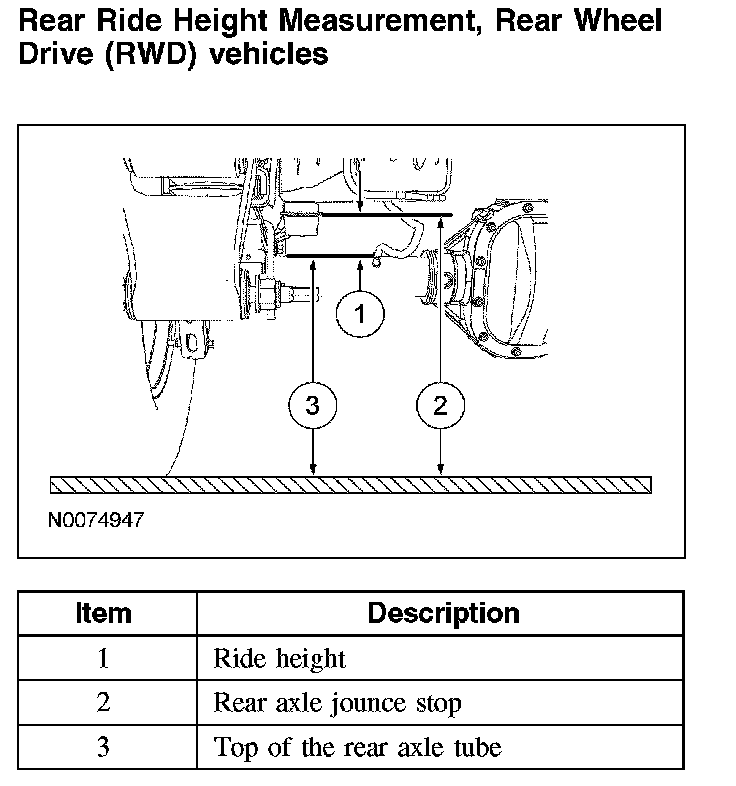 Rear Ride Height Measurement, Rear Wheel Drive (RWD) vehicles

1

3

2

N0074947

| Item | Description |
|---|---|
| 1 | Ride height |
| 2 | Rear axle jounce stop |
| 3 | Top of the rear axle tube |