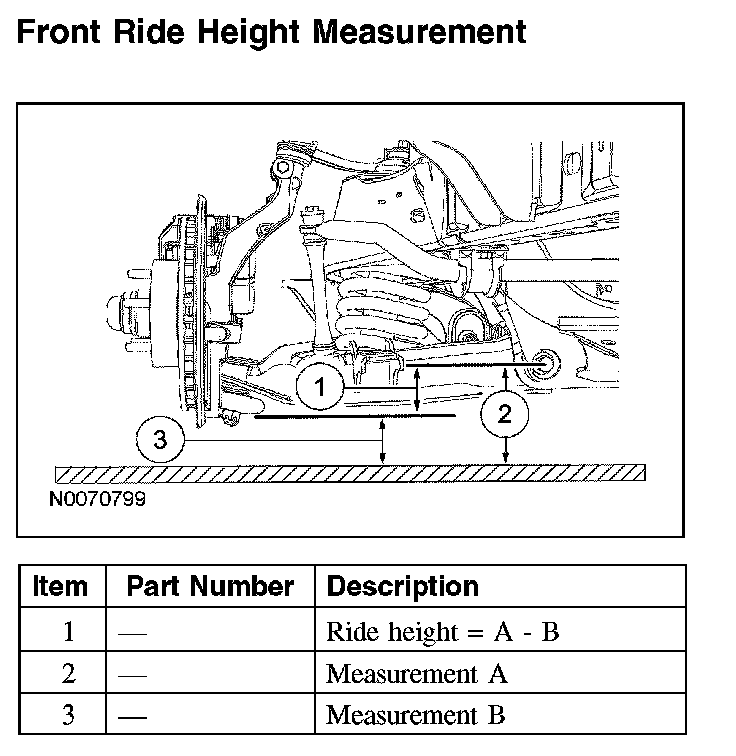 Front Ride Height Measurement

1

2

3

N0070799

| Item | Part Number | Description |
|---|---|---|
| 1 | — | Ride height = A - B |
| 2 | — | Measurement A |
| 3 | — | Measurement B |