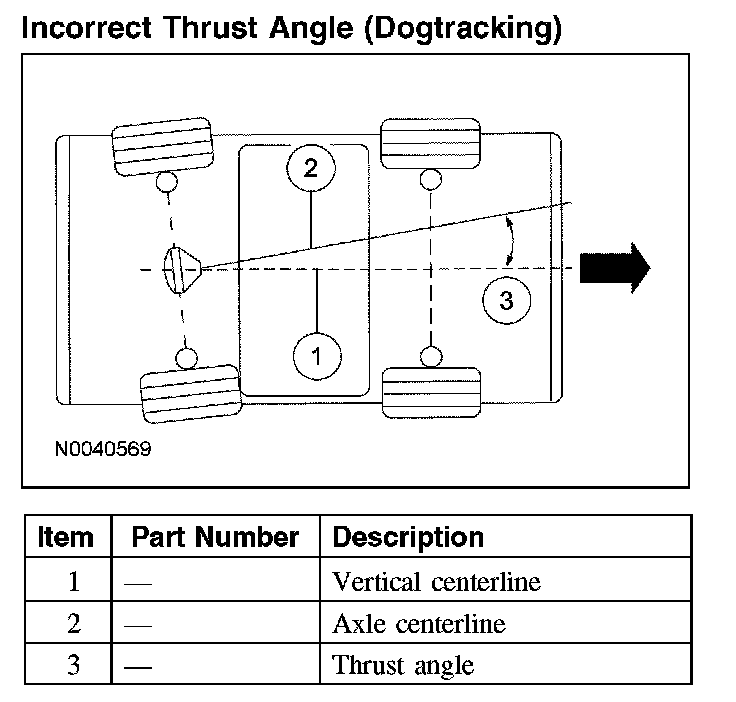 Incorrect Thrust Angle (Dogtracking)

2

3

1

N0040569

| Item | Part Number | Description |
|---|---|---|
| 1 | — | Vertical centerline |
| 2 | — | Axle centerline |
| 3 | — | Thrust angle |